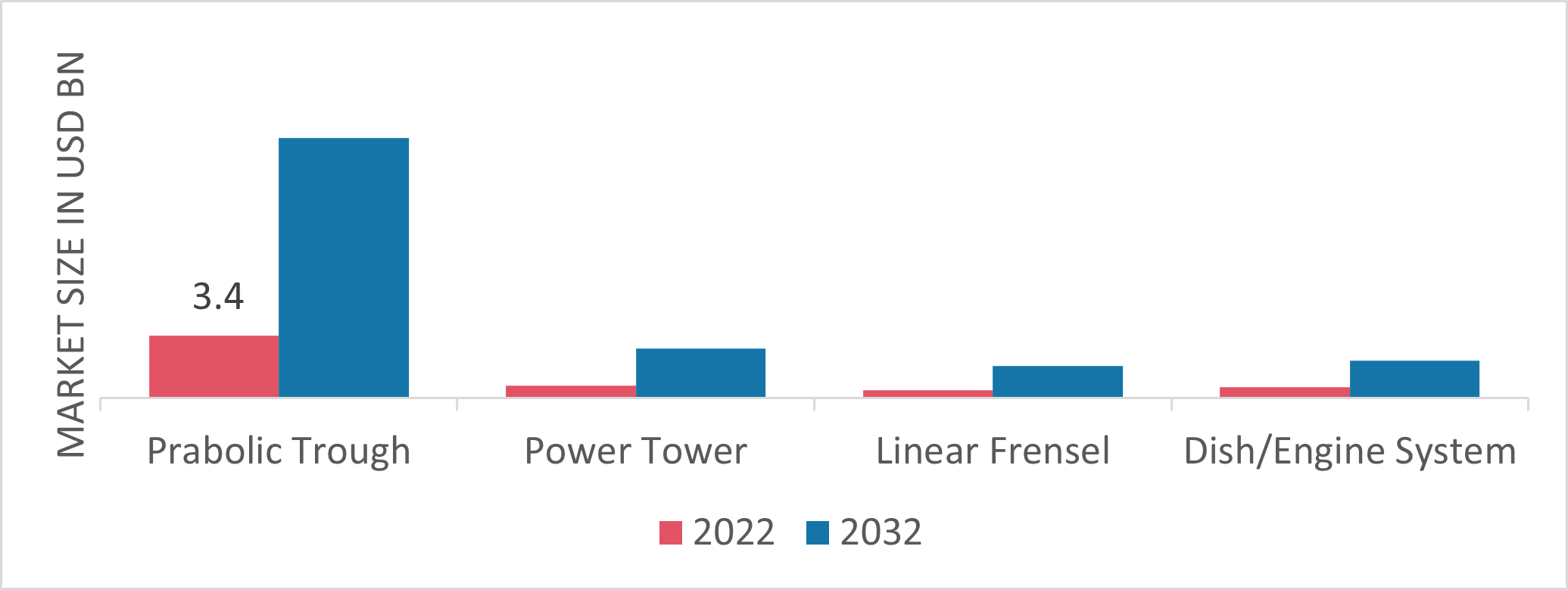 MARKET SIZE IN USD BN

3.4

Prabolic Trough
Power Tower
Linear Frensel
Dish/Engine System

2022 2032