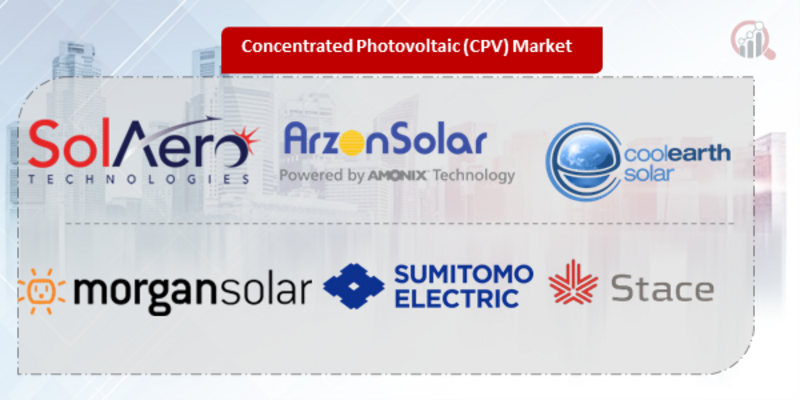 Concentrated Photovoltaic (CPV) Market

SolAero TECHNOLOGIES

ArzonSolar
Powered by AMONIX Technology

coolearth solar

morgansolar

SUMITOMO ELECTRIC

Stace