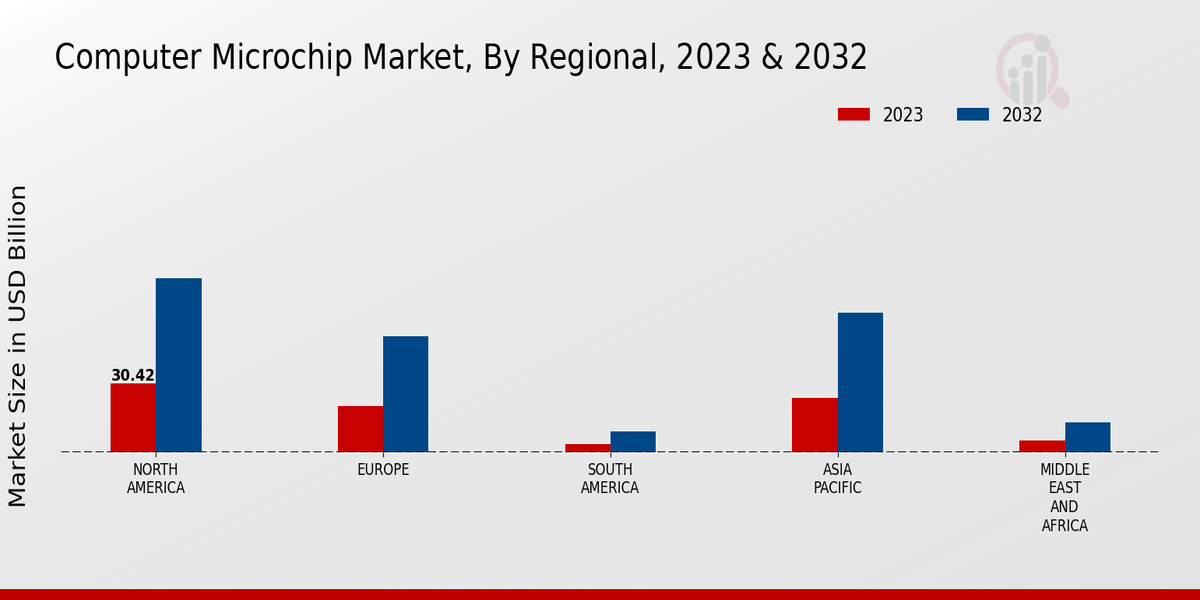 Computer Microchip Market, By Regional, 2023 & 2032

2023
2032

Market Size in USD Billion

30.42

NORTH AMERICA
EUROPE
SOUTH AMERICA
ASIA PACIFIC
MIDDLE EAST AND AFRICA