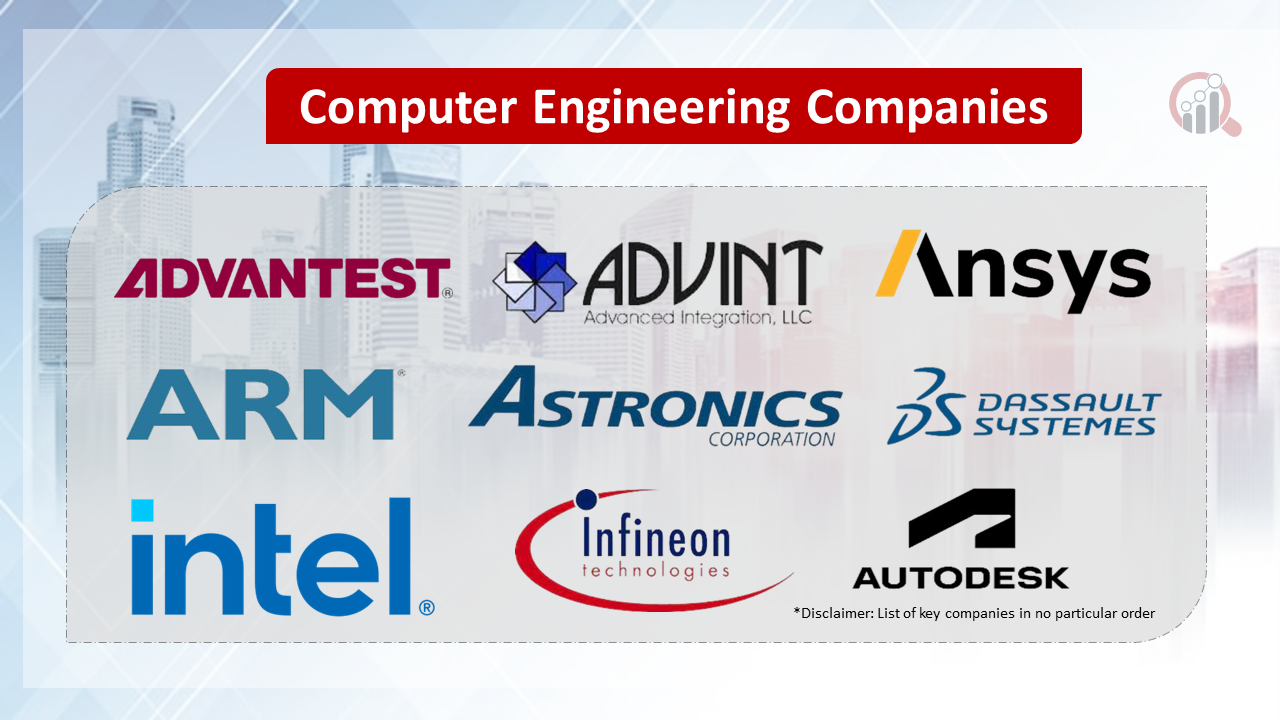 Computer Engineering Companies

ADVANTEST®

ADVINT
Advanced Integration, LLC

Ansys

ARM®

ASTRONICS
CORPORATION

DASSAULT SYSTEMES

intel®

Infineon
technologies

AUTODESK

*Disclaimer: List of key companies in no particular order