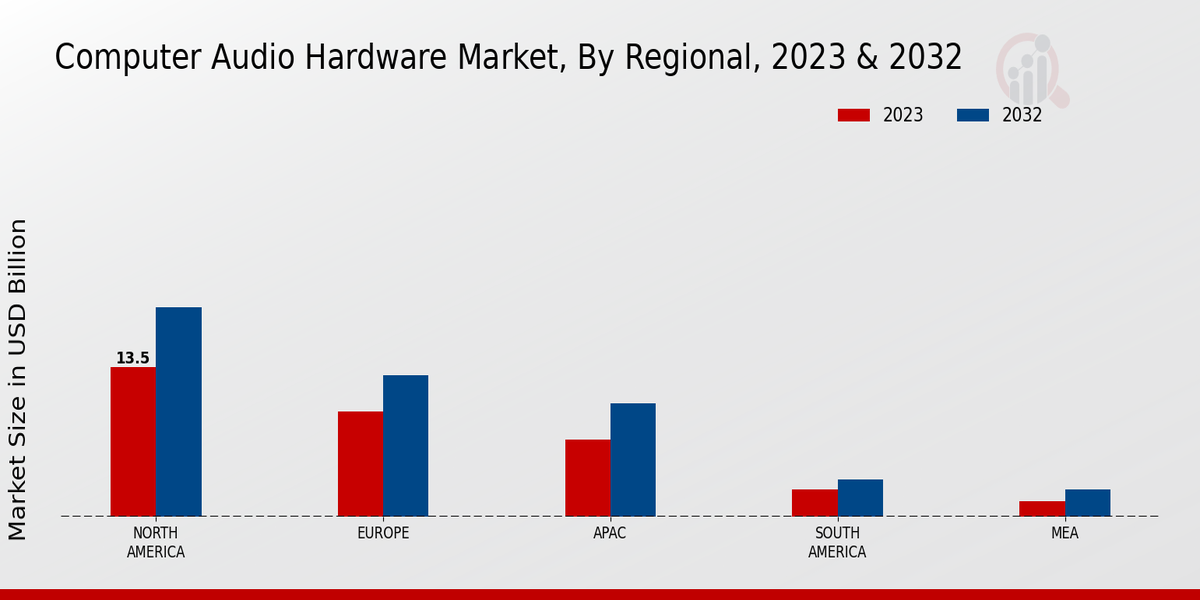 Computer Audio Hardware Market, By Regional, 2023 & 2032

2023
2032

Market Size in USD Billion

13.5

NORTH AMERICA
EUROPE
APAC
SOUTH AMERICA
MEA