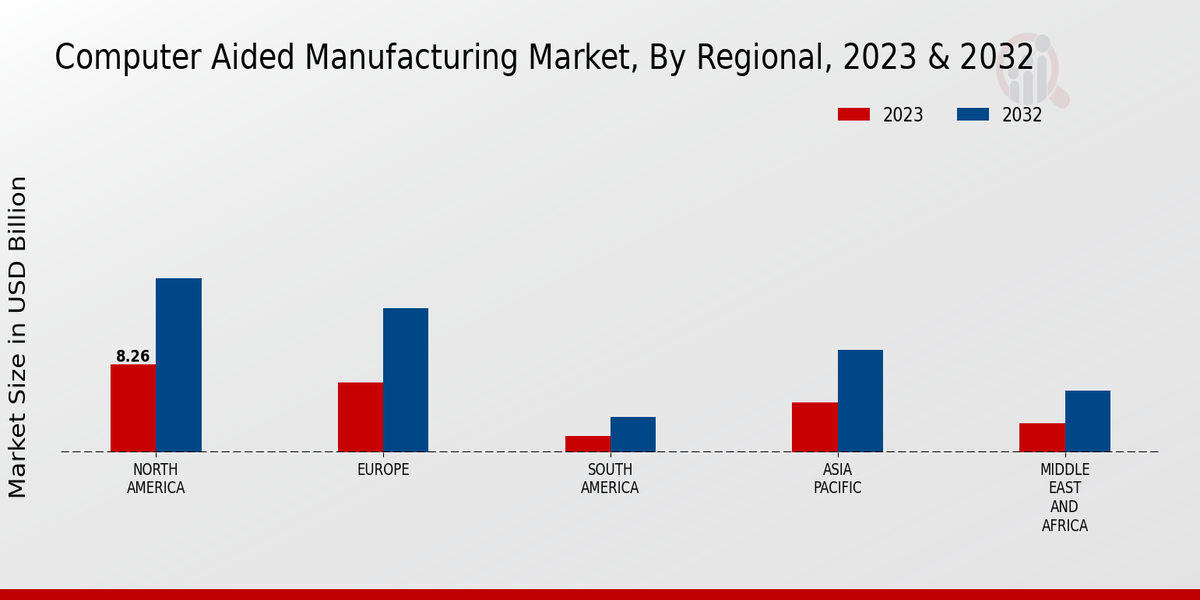 Computer Aided Manufacturing Market, By Regional, 2023 & 2032

2023
2032

Market Size in USD Billion

8.26

NORTH AMERICA
EUROPE
SOUTH AMERICA
ASIA PACIFIC
MIDDLE EAST AND AFRICA