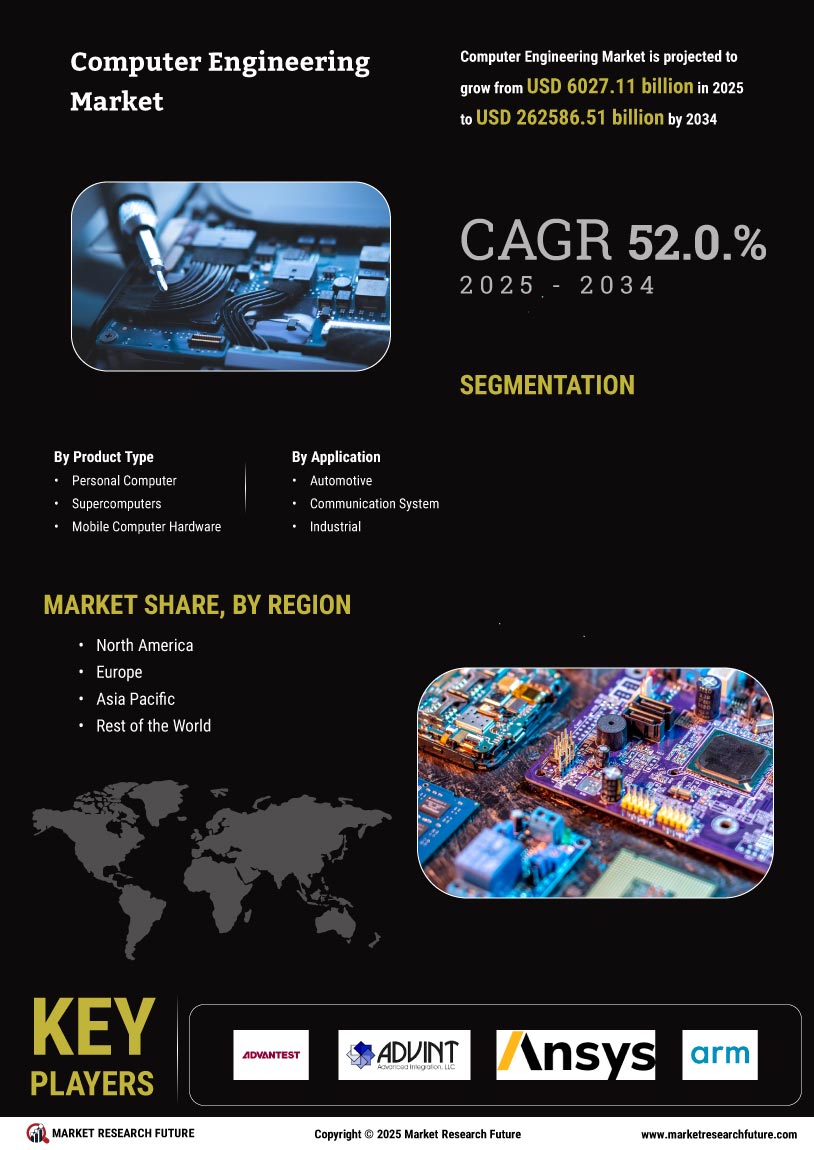 Computer Engineering Market

Computer Engineering Market is projected to grow from USD 6027.11 billion in 2025 to USD 262586.51 billion by 2034

CAGR 52.0.%
2025 - 2034

SEGMENTATION

By Product Type
• Personal Computer
• Supercomputers
• Mobile Computer Hardware

By Application
• Automotive
• Communication System
• Industrial

MARKET SHARE, BY REGION
• North America
• Europe
• Asia Pacific
• Rest of the World

KEY PLAYERS

ADVANTEST
ADVINT Advanced Integration, LLC
Ansys
arm

MARKET RESEARCH FUTURE
Copyright © 2025 Market Research Future
www.marketresearchfuture.com