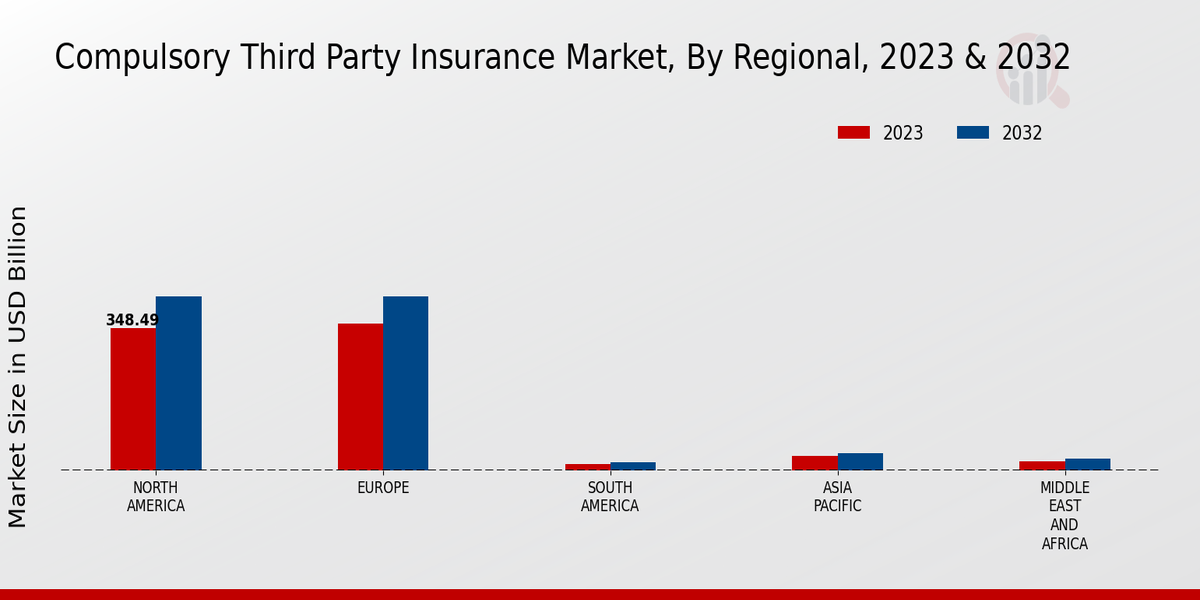 Compulsory Third Party Insurance Market, By Regional, 2023 & 2032

2023
2032

Market Size in USD Billion

348.49

NORTH AMERICA
EUROPE
SOUTH AMERICA
ASIA PACIFIC
MIDDLE EAST AND AFRICA