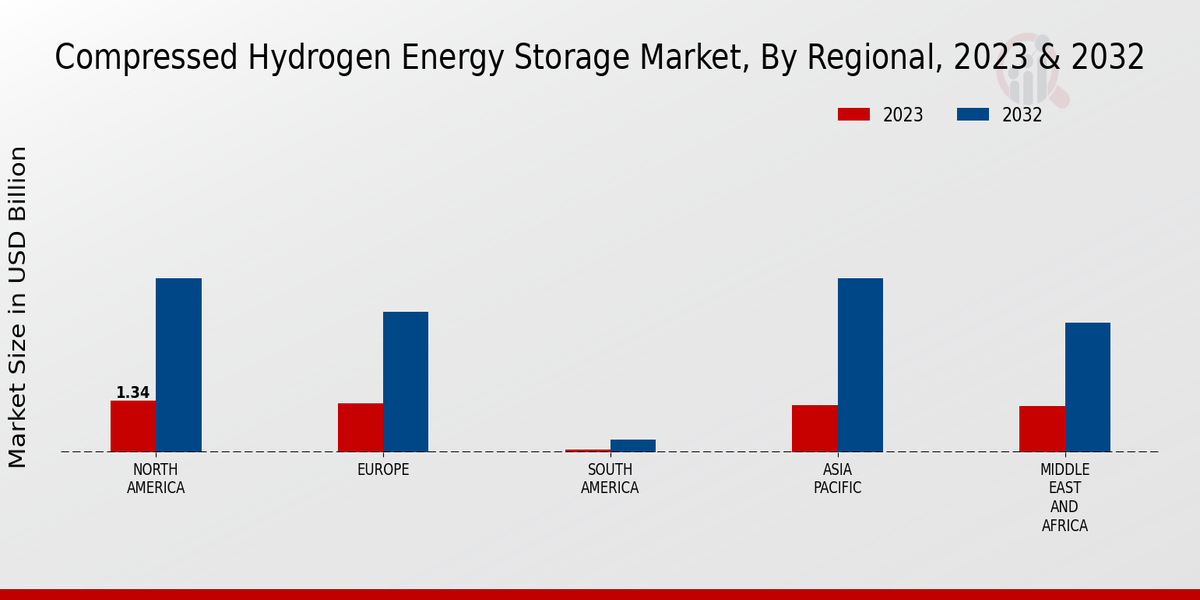 Compressed Hydrogen Energy Storage Market, By Regional, 2023 & 2032

2023
2032

Market Size in USD Billion

1.34

NORTH AMERICA
EUROPE
SOUTH AMERICA
ASIA PACIFIC
MIDDLE EAST AND AFRICA