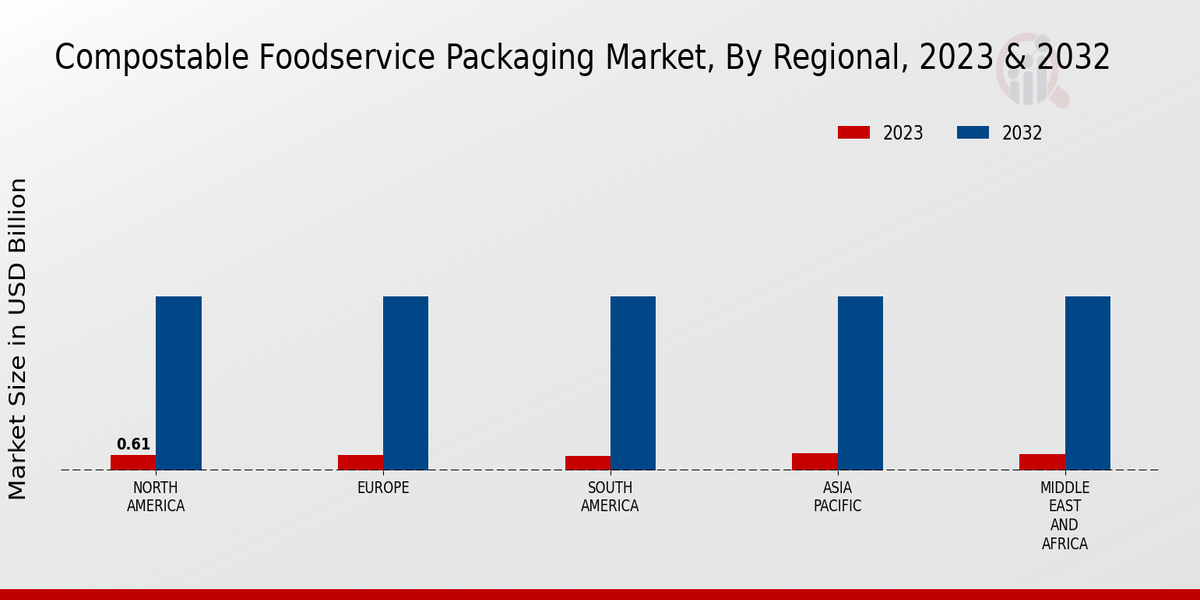 Compostable Foodservice Packaging Market, By Regional, 2023 & 2032

2023
2032

Market Size in USD Billion

0.61

NORTH AMERICA
EUROPE
SOUTH AMERICA
ASIA PACIFIC
MIDDLE EAST AND AFRICA