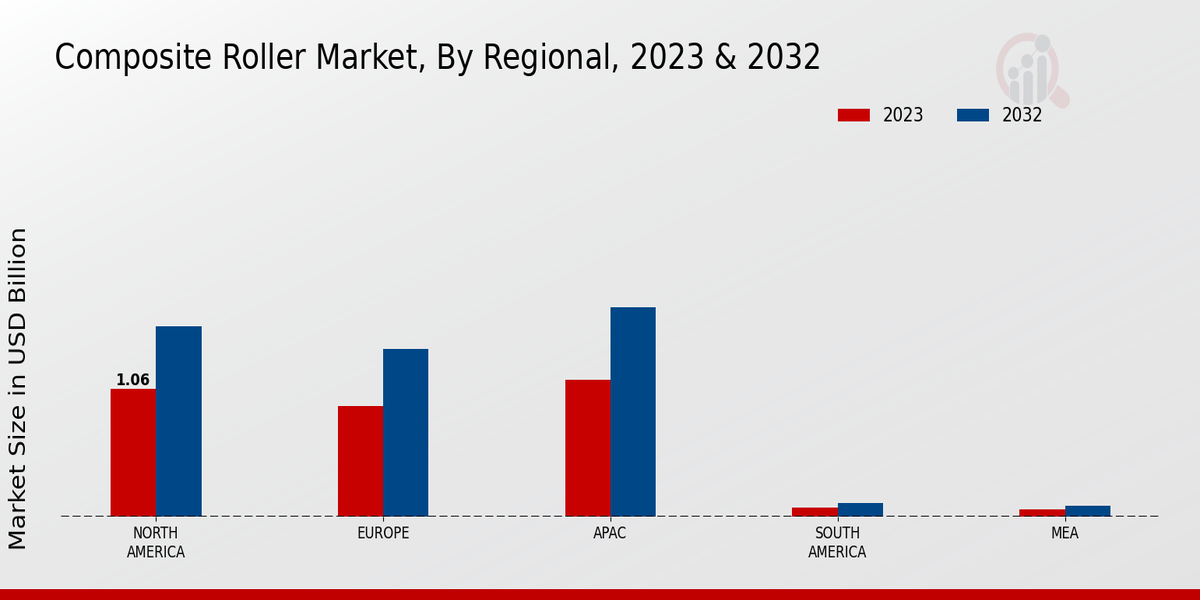 Composite Roller Market, By Regional, 2023 & 2032

2023
2032

Market Size in USD Billion

1.06

NORTH AMERICA
EUROPE
APAC
SOUTH AMERICA
MEA