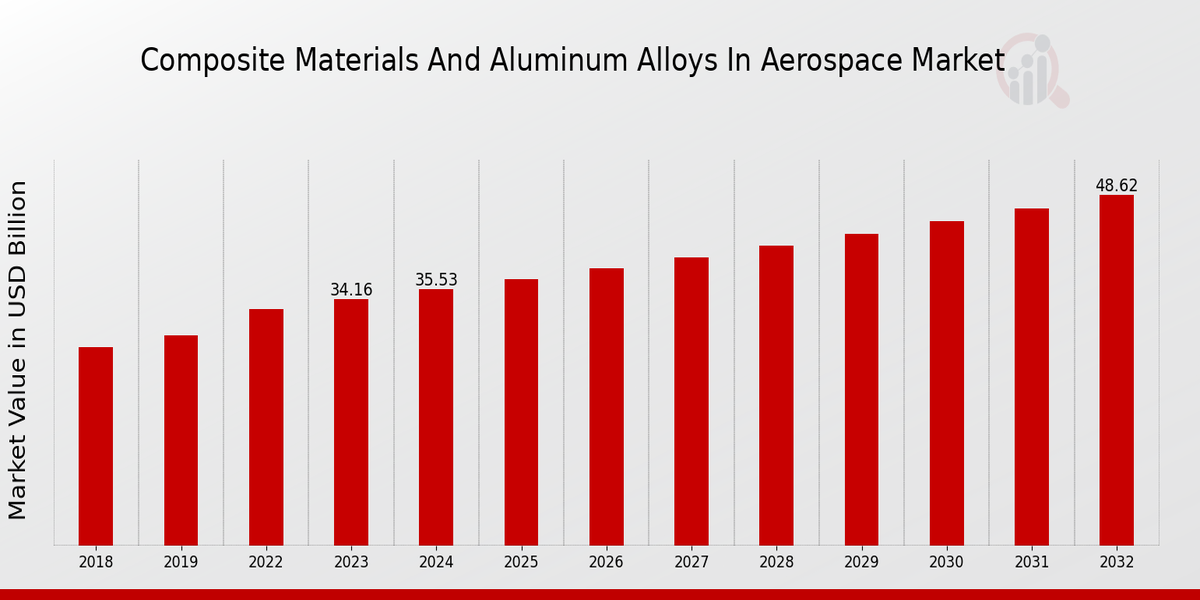 Composite Materials And Aluminum Alloys In Aerospace Market

Market Value in USD Billion

34.16
35.53
48.62

2018
2019
2022
2023
2024
2025
2026
2027
2028
2029
2030
2031
2032