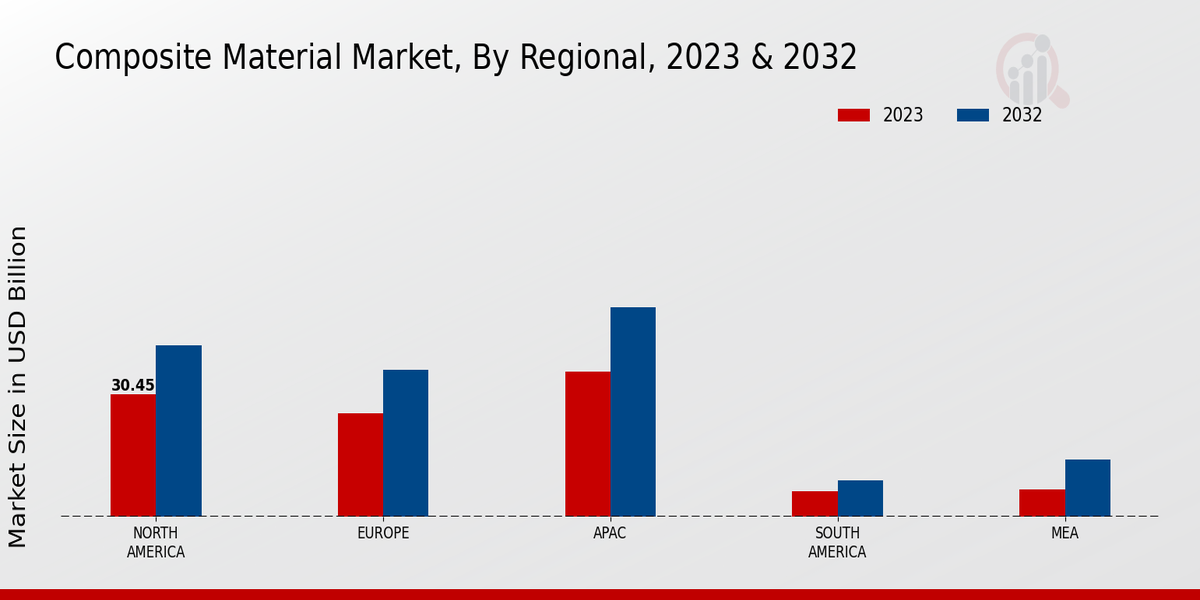 Composite Material Market, By Regional, 2023 & 2032

2023
2032

Market Size in USD Billion

30.45

NORTH AMERICA
EUROPE
APAC
SOUTH AMERICA
MEA