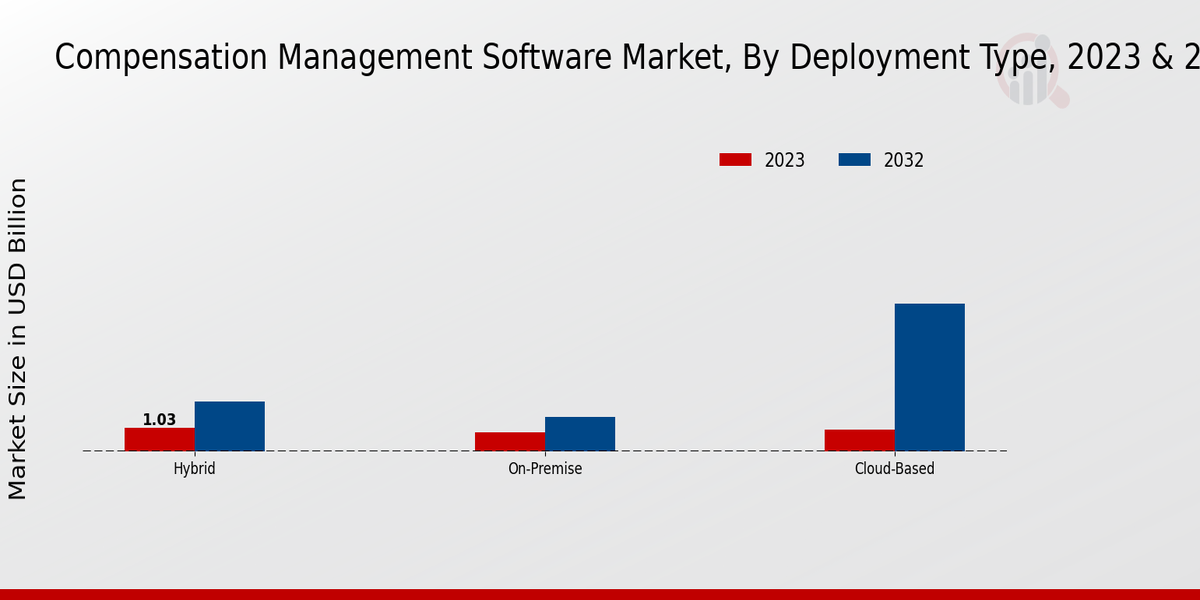 Compensation Management Software Market, By Deployment Type, 2023 & 2

2023
2032

Market Size in USD Billion

1.03

Hybrid
On-Premise
Cloud-Based