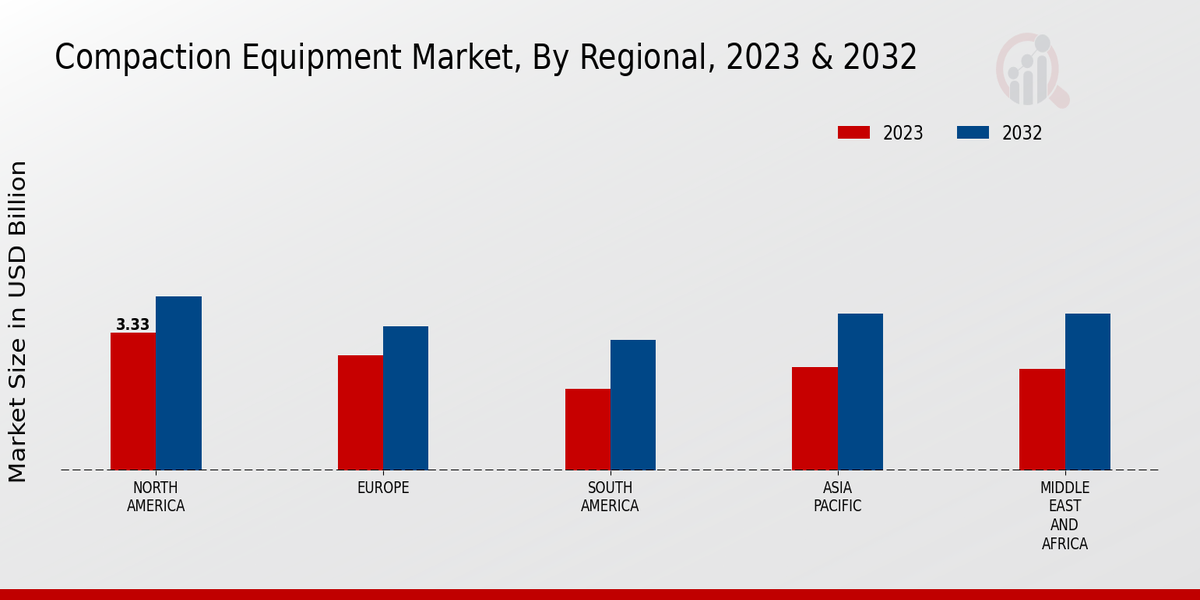 Compaction Equipment Market, By Regional, 2023 & 2032

2023
2032

Market Size in USD Billion

3.33

NORTH AMERICA
EUROPE
SOUTH AMERICA
ASIA PACIFIC
MIDDLE EAST AND AFRICA