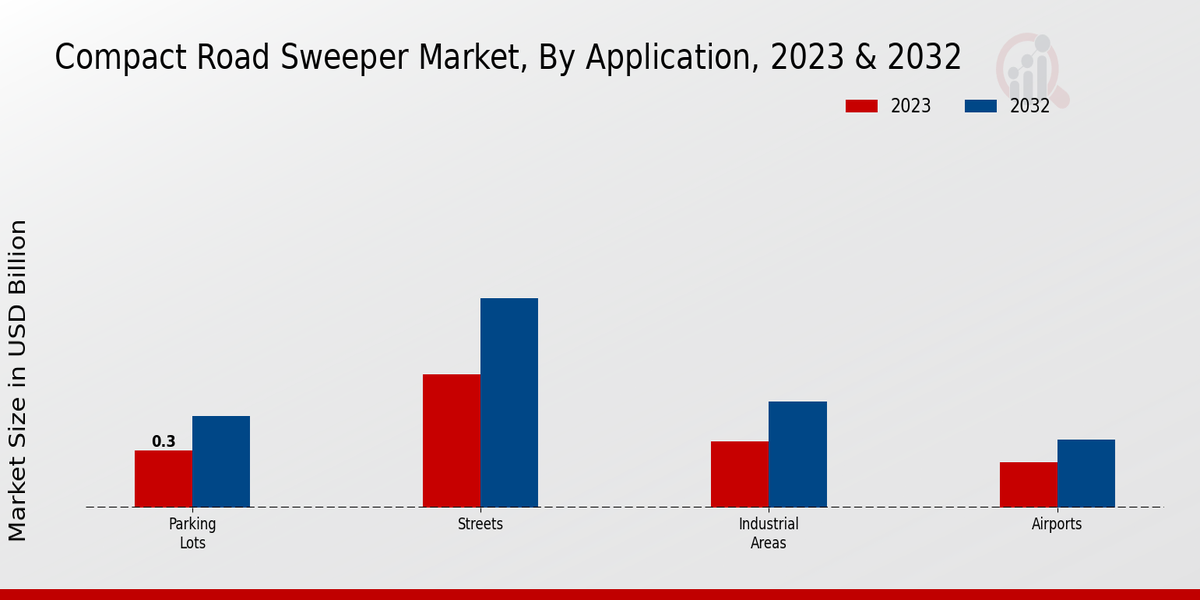 Compact Road Sweeper Market, By Application, 2023 & 2032

2023 2032

Market Size in USD Billion

0.3

Parking Lots

Streets

Industrial Areas

Airports