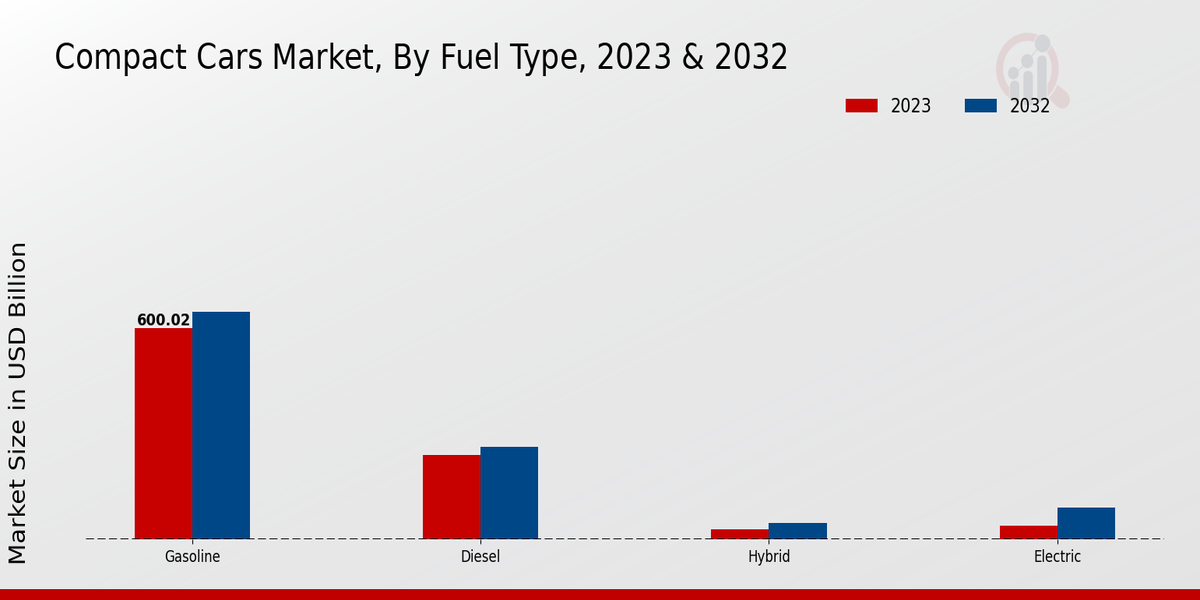 Compact Cars Market, By Fuel Type, 2023 & 2032

2023
2032

Market Size in USD Billion

600.02

Gasoline
Diesel
Hybrid
Electric