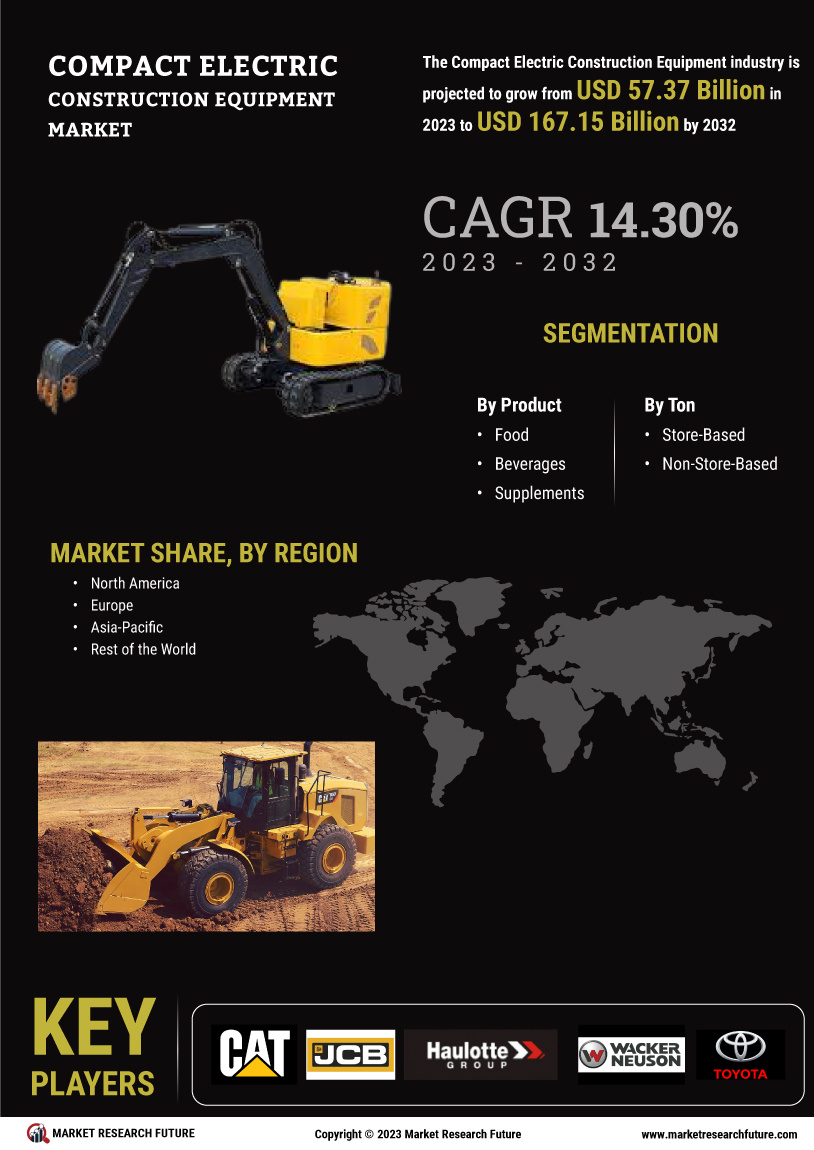 COMPACT ELECTRIC
CONSTRUCTION EQUIPMENT
MARKET

The Compact Electric Construction Equipment industry is projected to grow from USD 57.37 Billion in 2023 to USD 167.15 Billion by 2032

CAGR 14.30%
2023 - 2032

SEGMENTATION

By Product
• Food
• Beverages
• Supplements

By Ton
• Store-Based
• Non-Store-Based

MARKET SHARE, BY REGION
• North America
• Europe
• Asia-Pacific
• Rest of the World

CAT

KEY PLAYERS

CAT
JCB
Haulotte GROUP
WACKER NEUSON
TOYOTA

MARKET RESEARCH FUTURE
Copyright © 2023 Market Research Future
www.marketresearchfuture.com