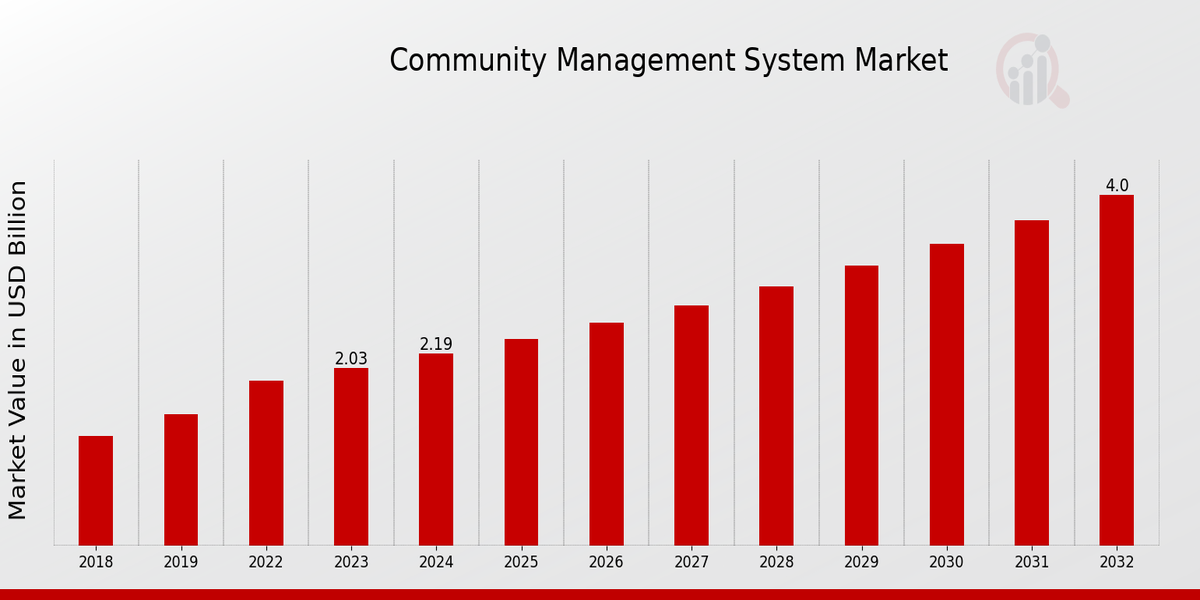 Community Management System Market

Market Value in USD Billion

2.03
2.19
4.0

2018
2019
2022
2023
2024
2025
2026
2027
2028
2029
2030
2031
2032