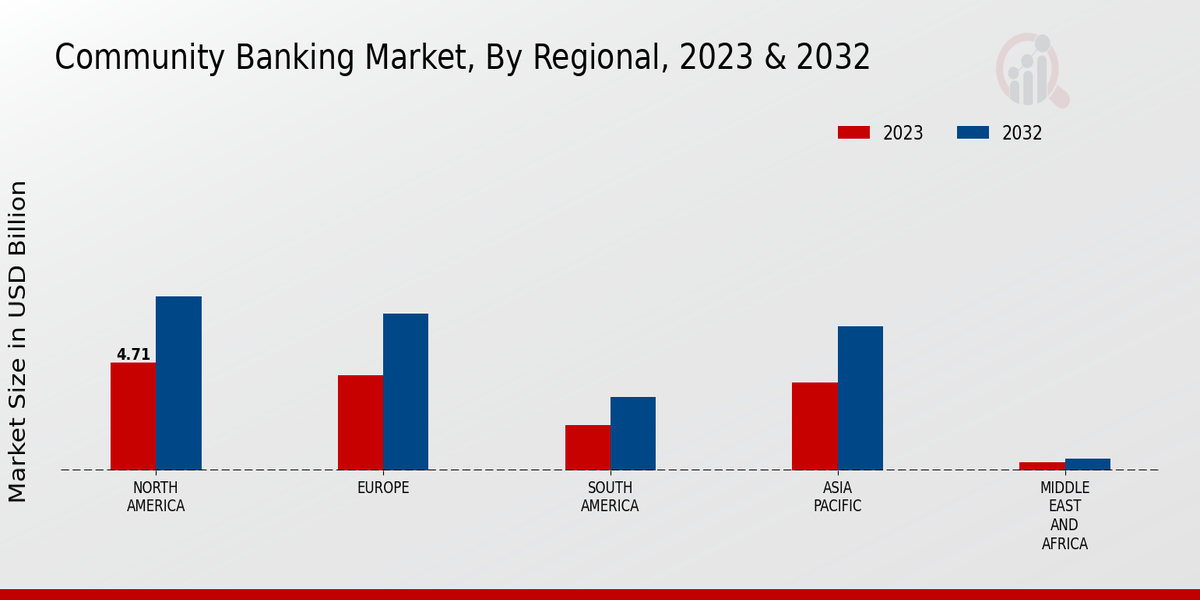 Community Banking Market, By Regional, 2023 & 2032

2023
2032

Market Size in USD Billion

4.71

NORTH AMERICA
EUROPE
SOUTH AMERICA
ASIA PACIFIC
MIDDLE EAST AND AFRICA