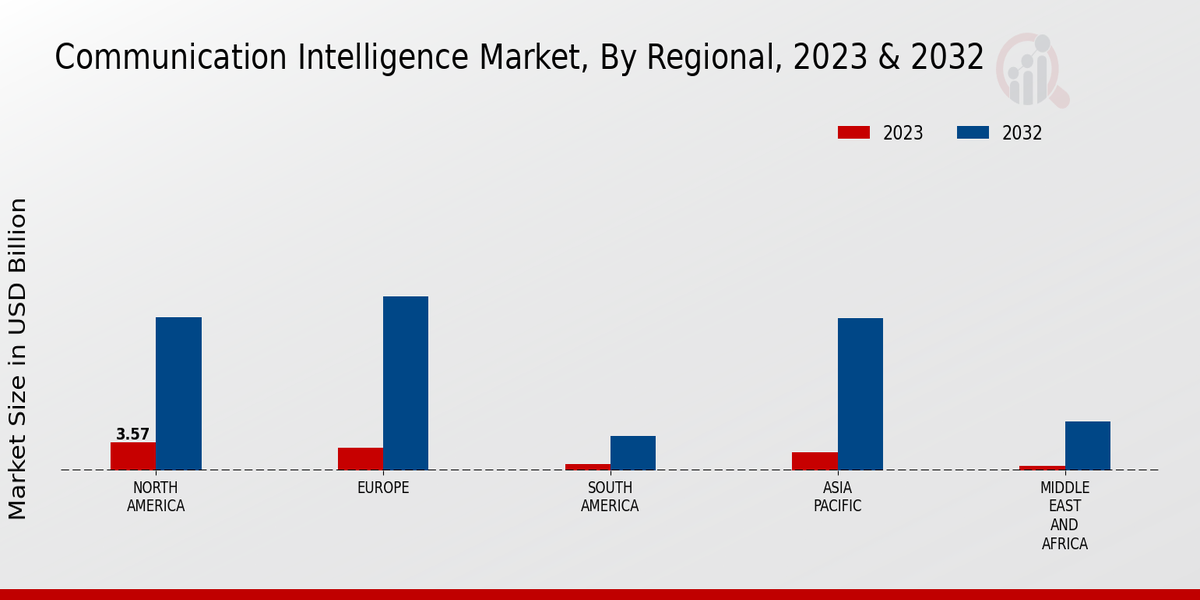 Communication Intelligence Market, By Regional, 2023 & 2032

2023
2032

Market Size in USD Billion

3.57

NORTH AMERICA
EUROPE
SOUTH AMERICA
ASIA PACIFIC
MIDDLE EAST AND AFRICA