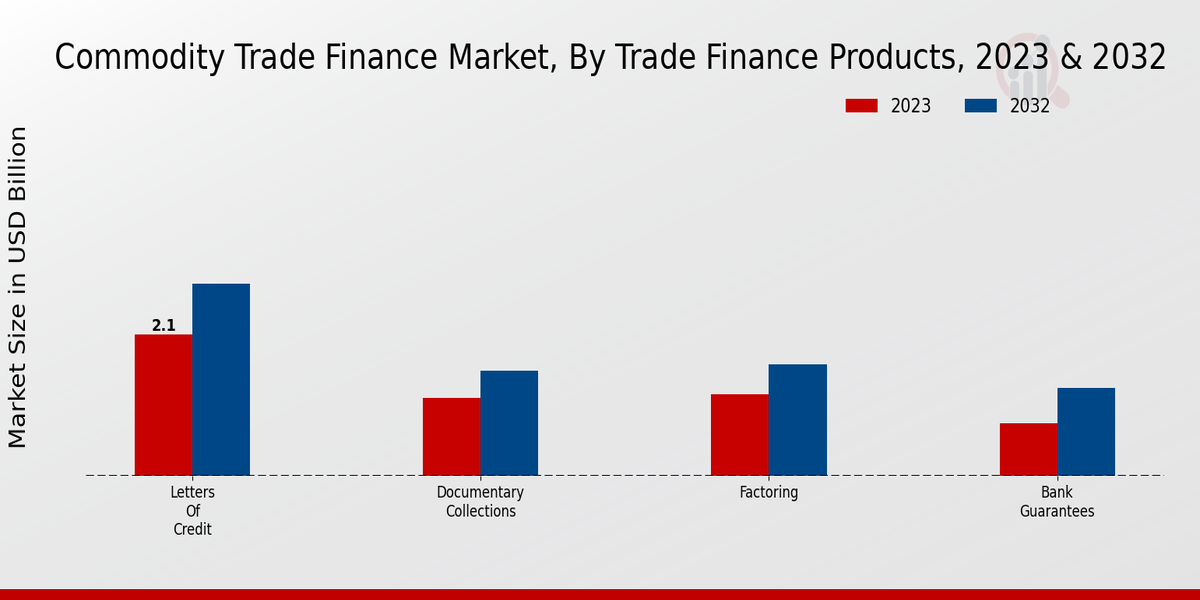 Commodity Trade Finance Market, By Trade Finance Products, 2023 & 2032

2023
2032

Market Size in USD Billion

2.1

Letters Of Credit

Documentary Collections

Factoring

Bank Guarantees