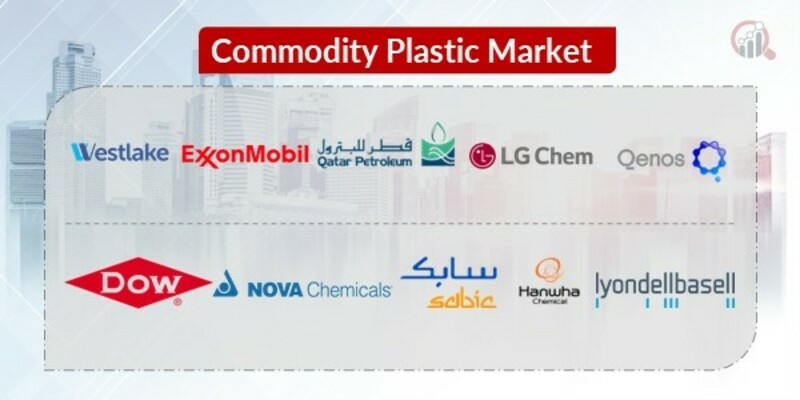 Commodity Plastic Market

Westlake ExxonMobil قطر للبترول Qatar Petroleum LG Chem Qenos

DOW NOVA Chemicals سابك sabic Hanwha Chemical lyondellbasell