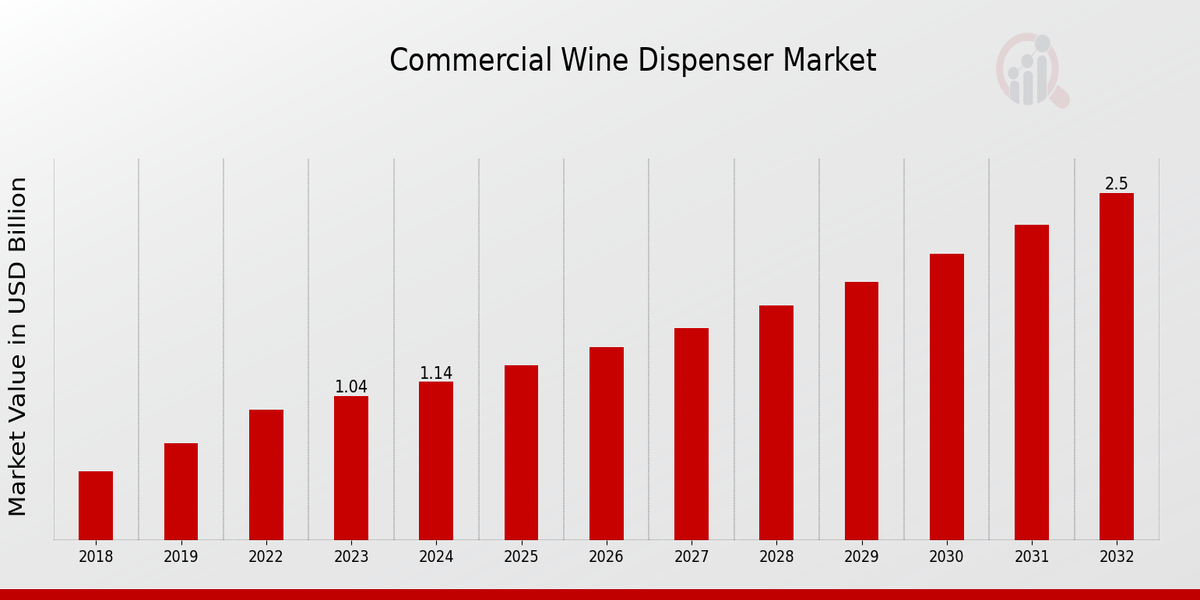 Commercial Wine Dispenser Market

Market Value in USD Billion

1.04
1.14
2.5

2018
2019
2022
2023
2024
2025
2026
2027
2028
2029
2030
2031
2032