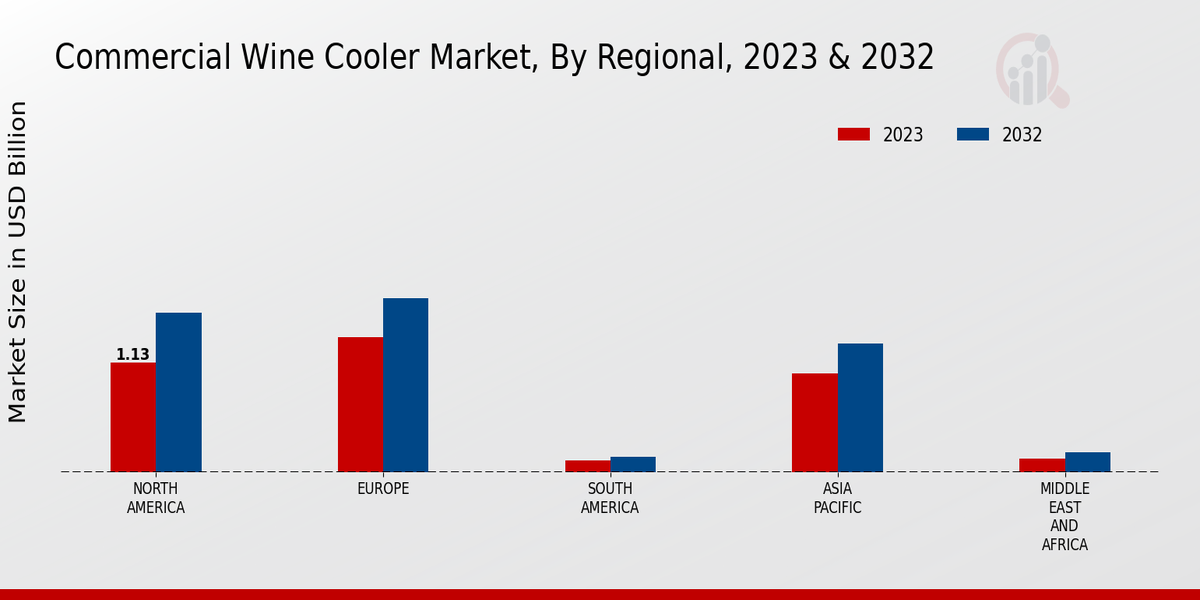 Commercial Wine Cooler Market, By Regional, 2023 & 2032

2023
2032

Market Size in USD Billion

1.13

NORTH AMERICA
EUROPE
SOUTH AMERICA
ASIA PACIFIC
MIDDLE EAST AND AFRICA