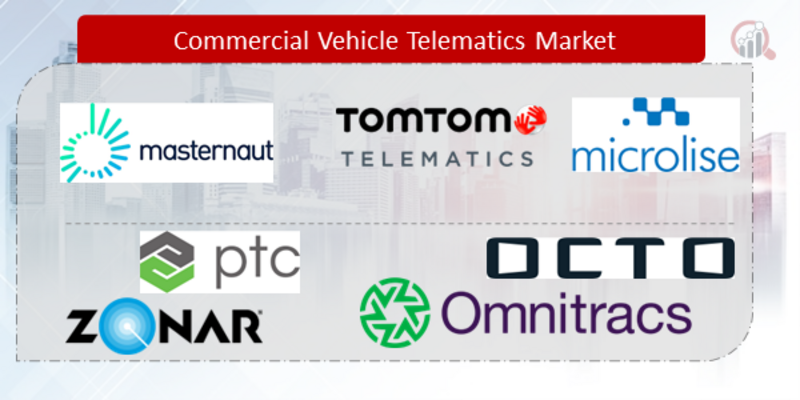 Commercial Vehicle Telematics Market

masternaut

TOMTOM
TELEMATICS

microlise

ptc

OCTO

ZONAR

Omnitracs