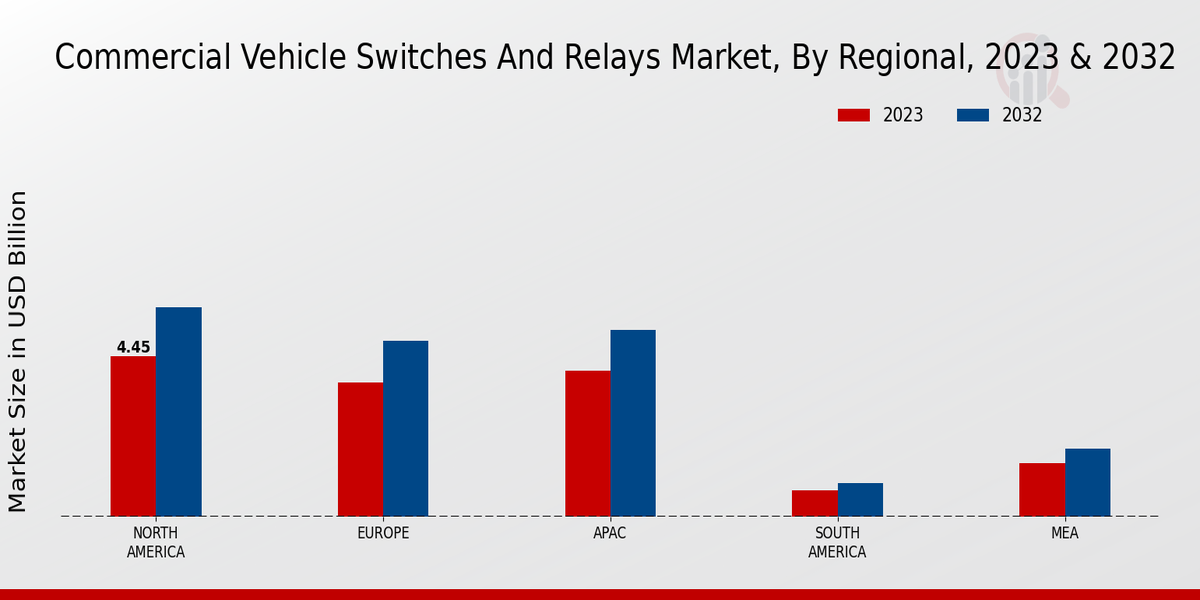 Commercial Vehicle Switches And Relays Market, By Regional, 2023 & 2032

2023
2032

Market Size in USD Billion

4.45

NORTH AMERICA
EUROPE
APAC
SOUTH AMERICA
MEA