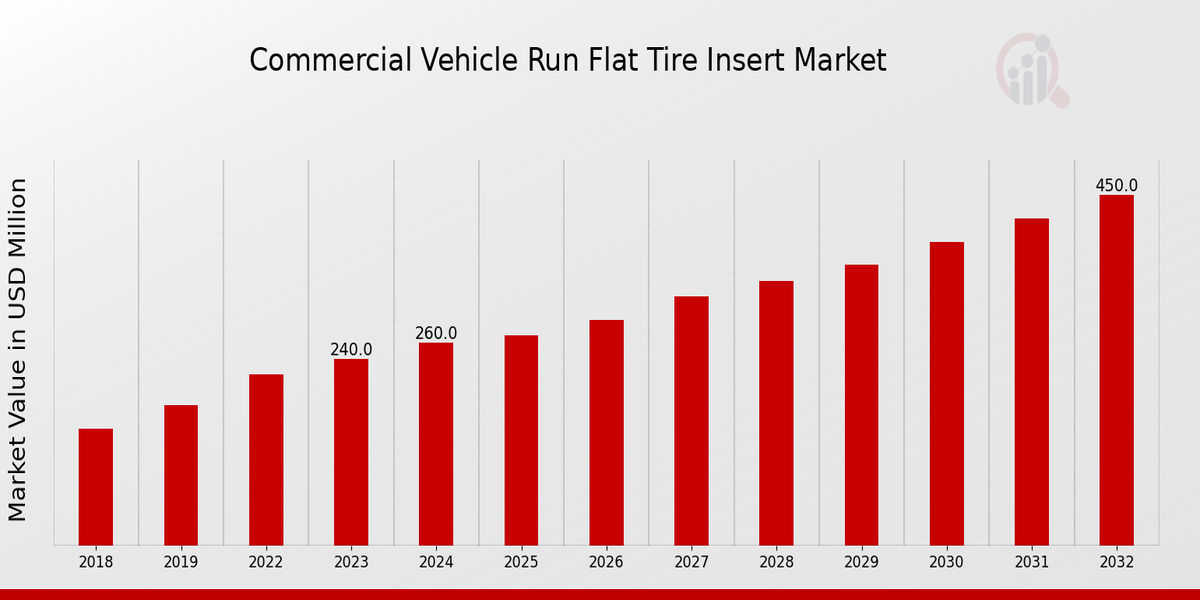 Commercial Vehicle Run Flat Tire Insert Market

Market Value in USD Million

240.0
260.0
450.0

2018
2019
2022
2023
2024
2025
2026
2027
2028
2029
2030
2031
2032