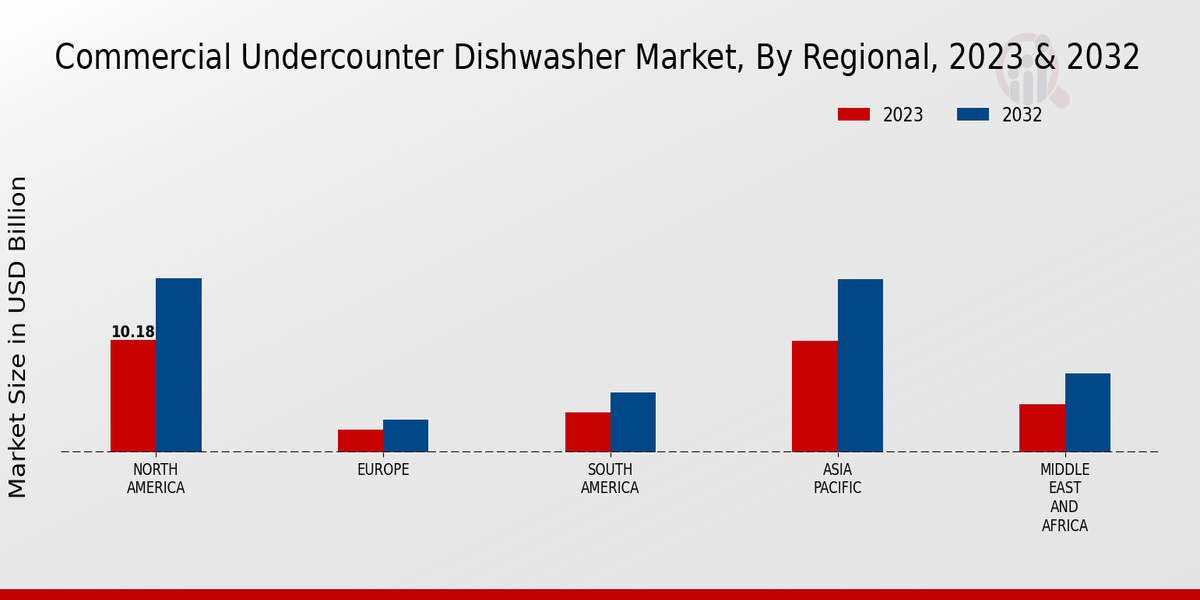 Commercial Undercounter Dishwasher Market, By Regional, 2023 & 2032

2023
2032

Market Size in USD Billion

10.18

NORTH AMERICA
EUROPE
SOUTH AMERICA
ASIA PACIFIC
MIDDLE EAST AND AFRICA