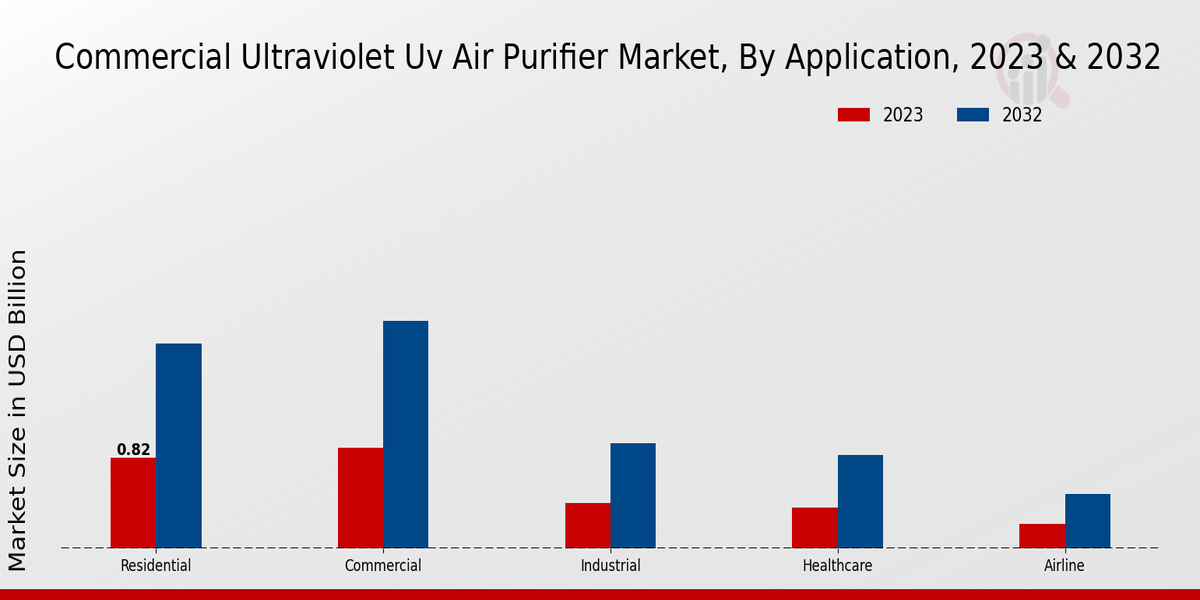 Commercial Ultraviolet Uv Air Purifier Market, By Application, 2023 & 2032

2023
2032

Market Size in USD Billion

0.82

Residential
Commercial
Industrial
Healthcare
Airline