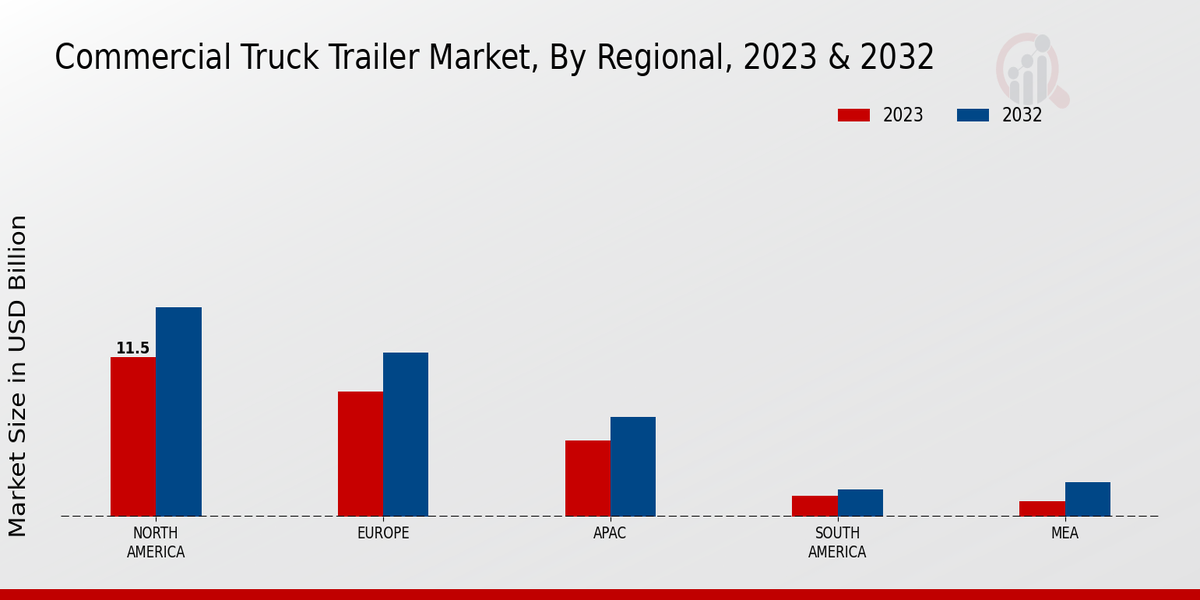 Commercial Truck Trailer Market, By Regional, 2023 & 2032

2023
2032

Market Size in USD Billion

11.5

NORTH AMERICA
EUROPE
APAC
SOUTH AMERICA
MEA