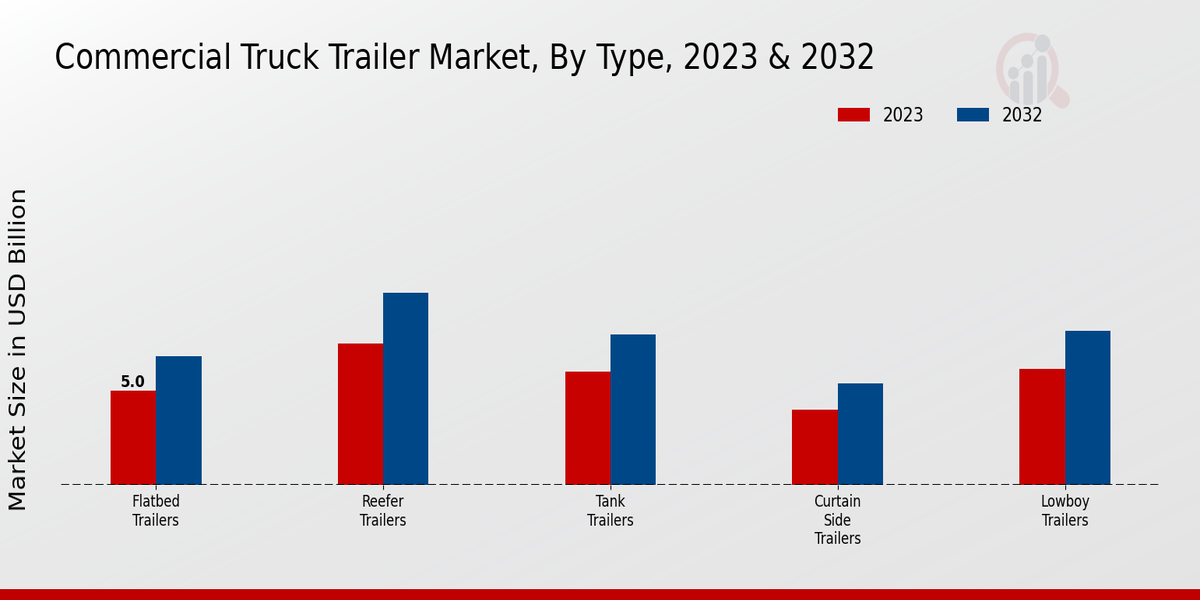 Commercial Truck Trailer Market, By Type, 2023 & 2032

2023
2032

Market Size in USD Billion

5.0

Flatbed Trailers
Reefer Trailers
Tank Trailers
Curtain Side Trailers
Lowboy Trailers