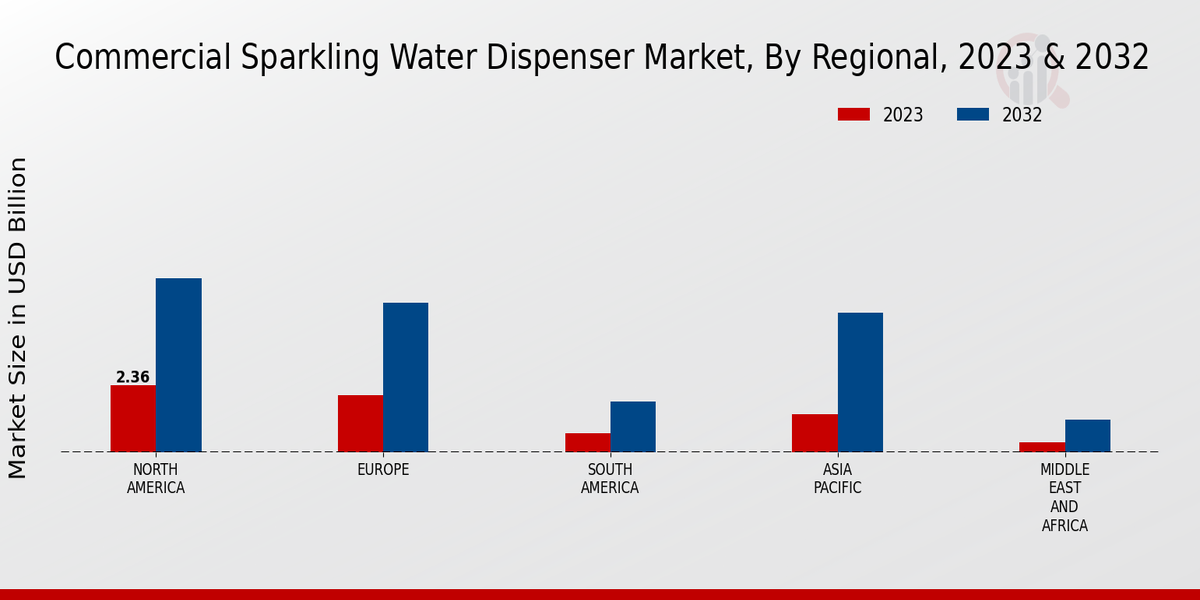 Commercial Sparkling Water Dispenser Market, By Regional, 2023 & 2032

2023 2032

Market Size in USD Billion

2.36

NORTH AMERICA

EUROPE

SOUTH AMERICA

ASIA PACIFIC

MIDDLE EAST AND AFRICA