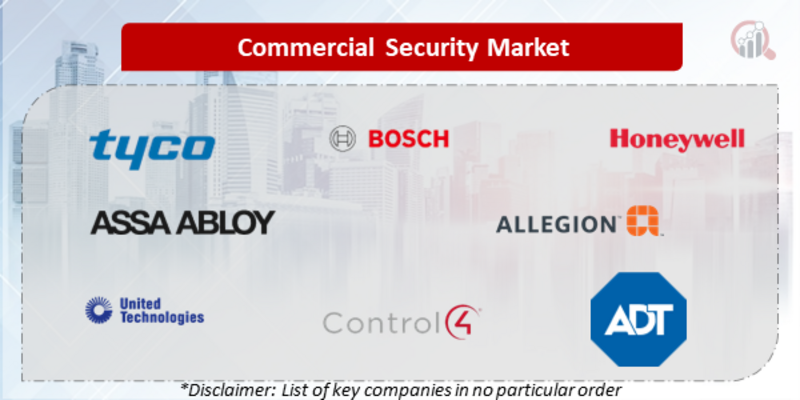 Commercial Security Market

tyco

BOSCH

Honeywell

ASSA ABLOY

ALLEGION

United Technologies

Control4

ADT

*Disclaimer: List of key companies in no particular order