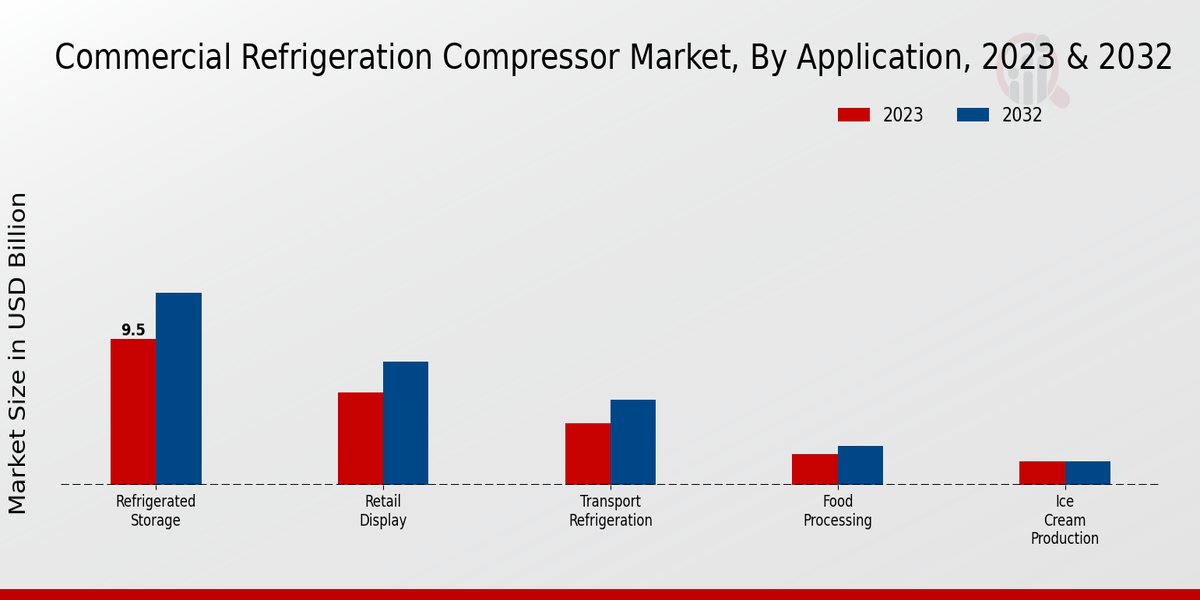 Commercial Refrigeration Compressor Market, By Application, 2023 & 2032

2023
2032

Market Size in USD Billion

9.5

Refrigerated Storage
Retail Display
Transport Refrigeration
Food Processing
Ice Cream Production