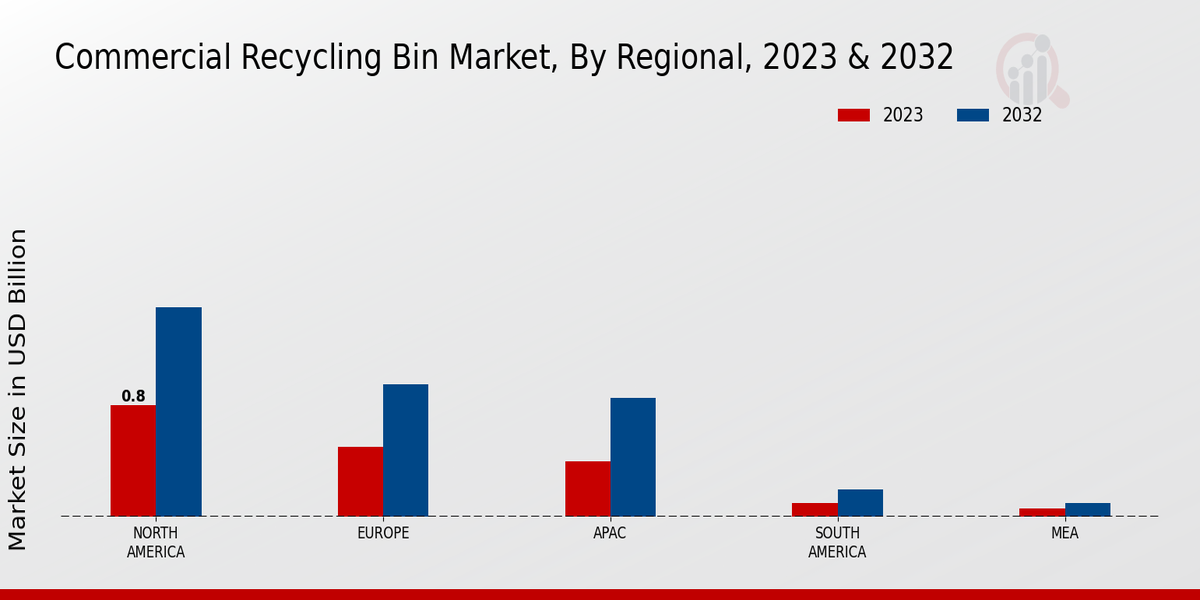 Commercial Recycling Bin Market, By Regional, 2023 & 2032

2023
2032

Market Size in USD Billion

0.8

NORTH AMERICA
EUROPE
APAC
SOUTH AMERICA
MEA