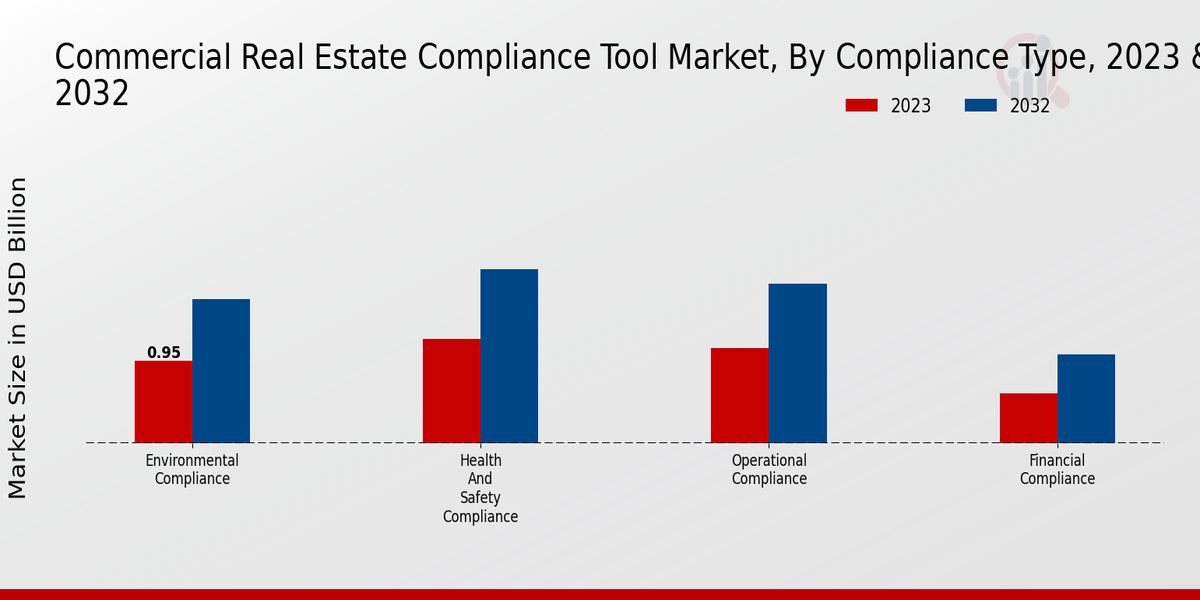 Commercial Real Estate Compliance Tool Market, By Compliance Type, 2023 & 2032

2023
2032

Market Size in USD Billion

0.95

Environmental Compliance

Health And Safety Compliance

Operational Compliance

Financial Compliance