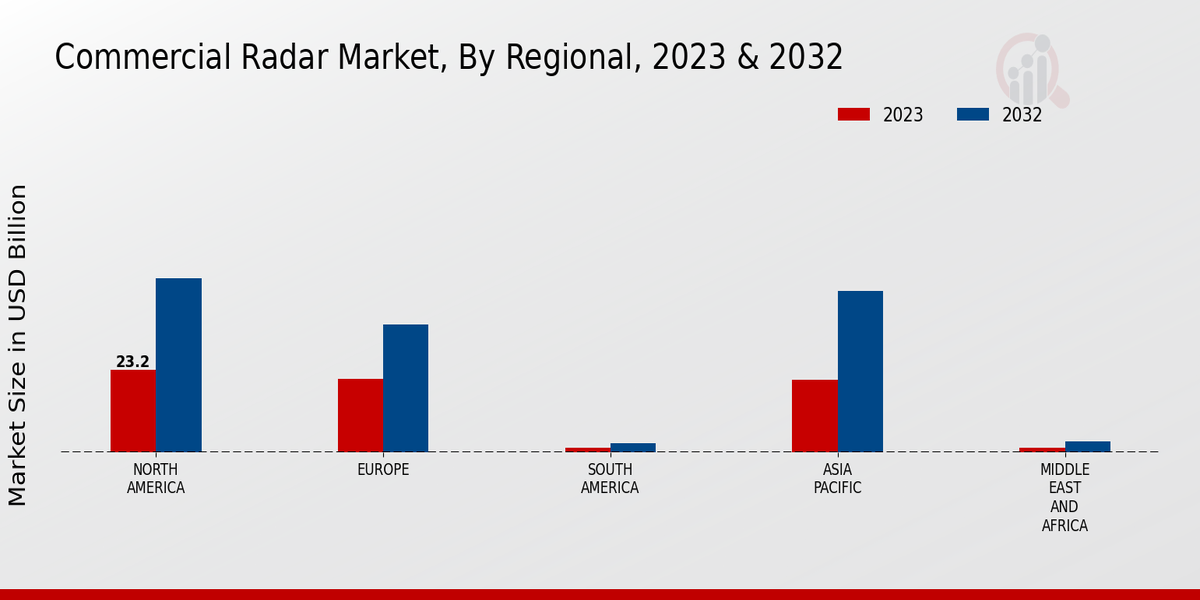 Commercial Radar Market, By Regional, 2023 & 2032

2023
2032

Market Size in USD Billion

23.2

NORTH AMERICA
EUROPE
SOUTH AMERICA
ASIA PACIFIC
MIDDLE EAST AND AFRICA