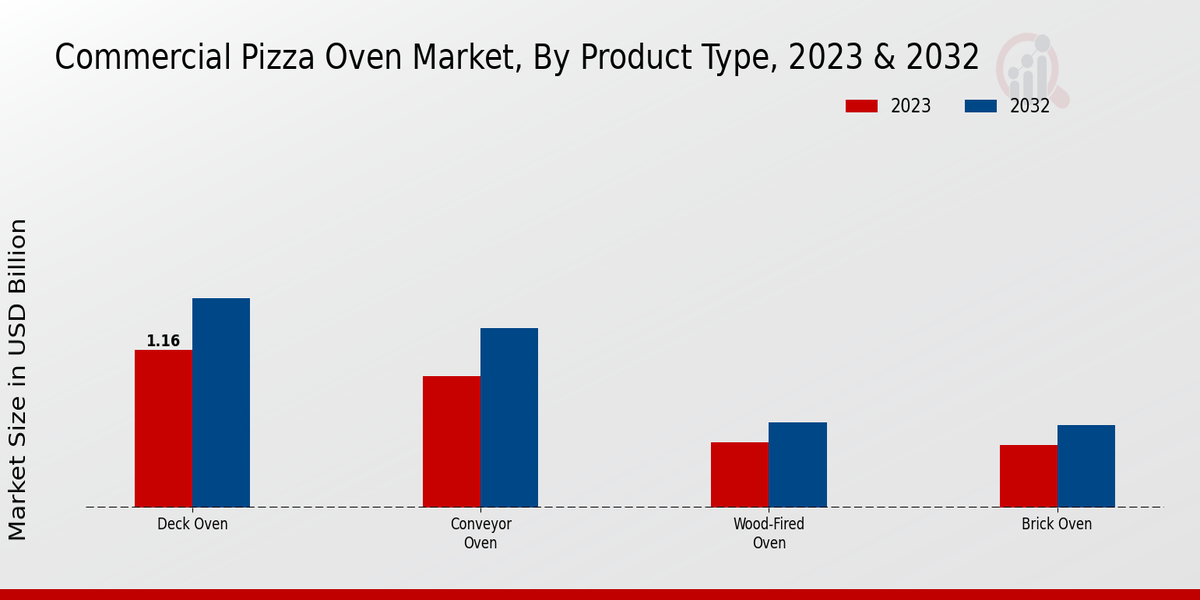 Commercial Pizza Oven Market, By Product Type, 2023 & 2032

2023
2032

Market Size in USD Billion

1.16

Deck Oven
Conveyor Oven
Wood-Fired Oven
Brick Oven