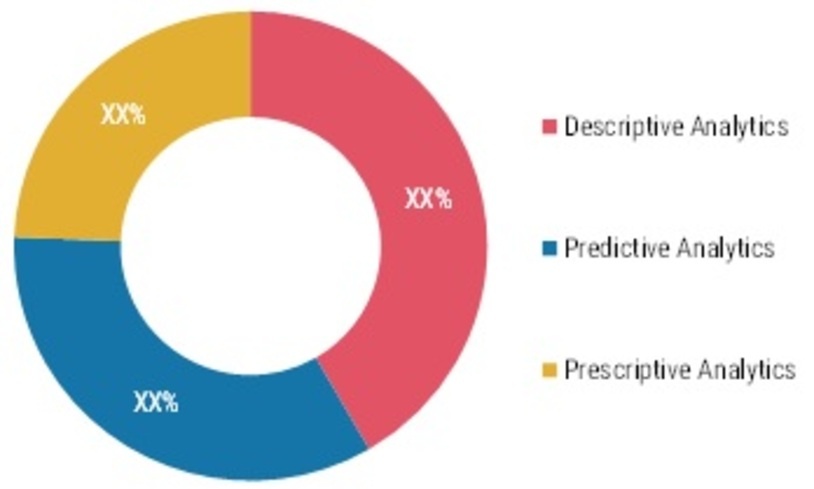 XX%

XX%

XX%

Descriptive Analytics

Predictive Analytics

Prescriptive Analytics