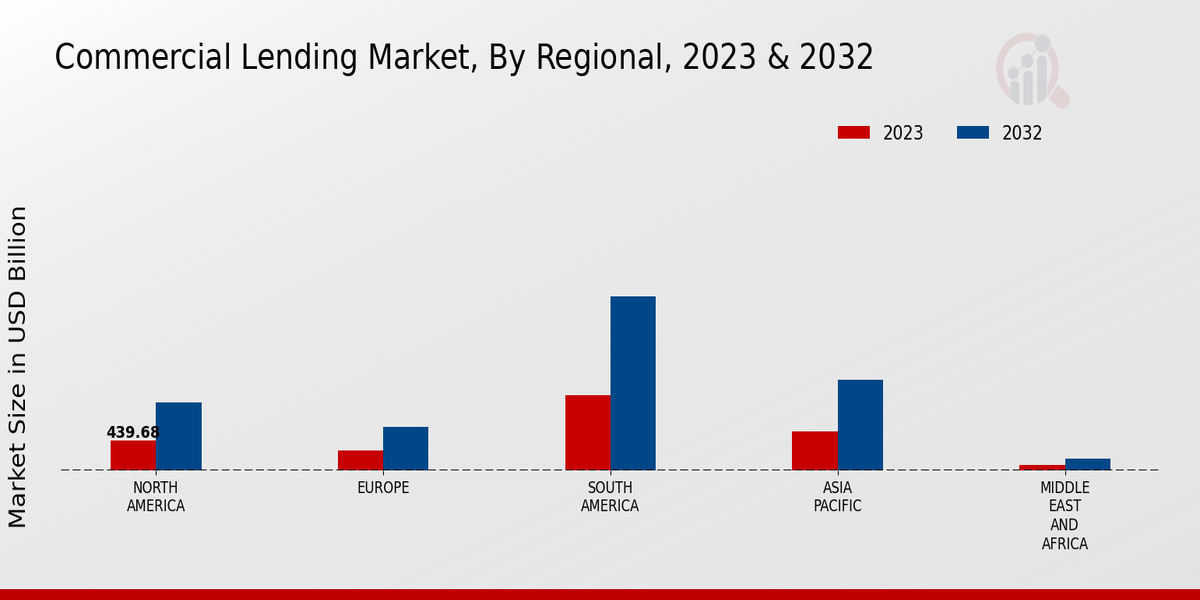 Commercial Lending Market, By Regional, 2023 & 2032

2023 2032

Market Size in USD Billion

439.68

NORTH AMERICA

EUROPE

SOUTH AMERICA

ASIA PACIFIC

MIDDLE EAST AND AFRICA