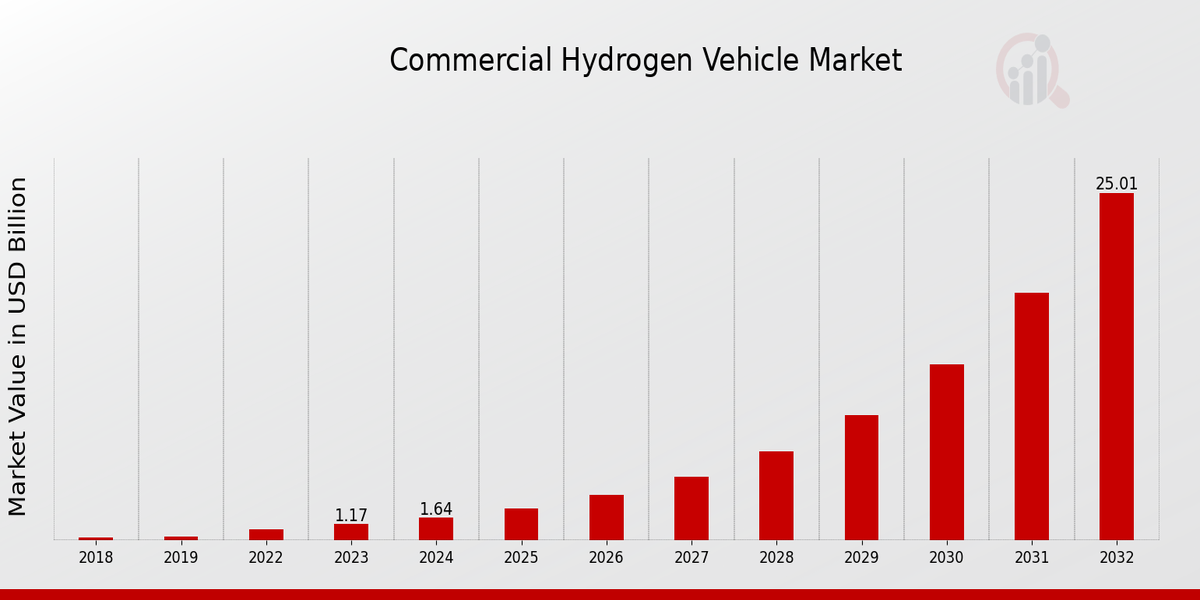 Commercial Hydrogen Vehicle Market

Market Value in USD Billion

1.17
1.64
25.01

2018
2019
2022
2023
2024
2025
2026
2027
2028
2029
2030
2031
2032