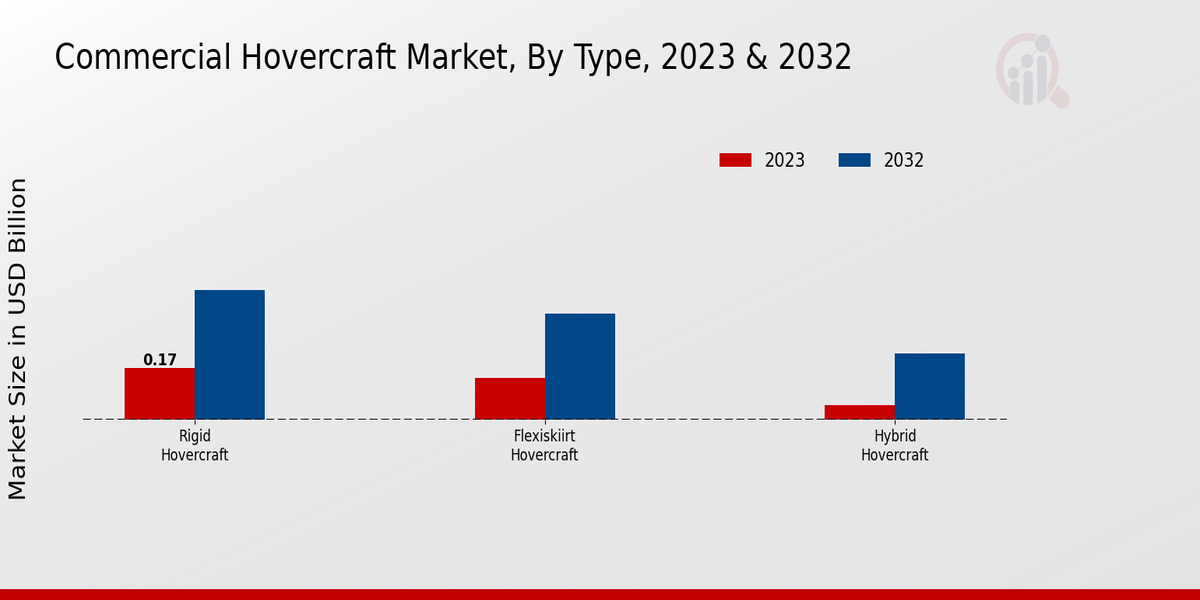 Commercial Hovercraft Market, By Type, 2023 & 2032

2023
2032

Market Size in USD Billion

0.17

Rigid Hovercraft

Flexiskiirt Hovercraft

Hybrid Hovercraft