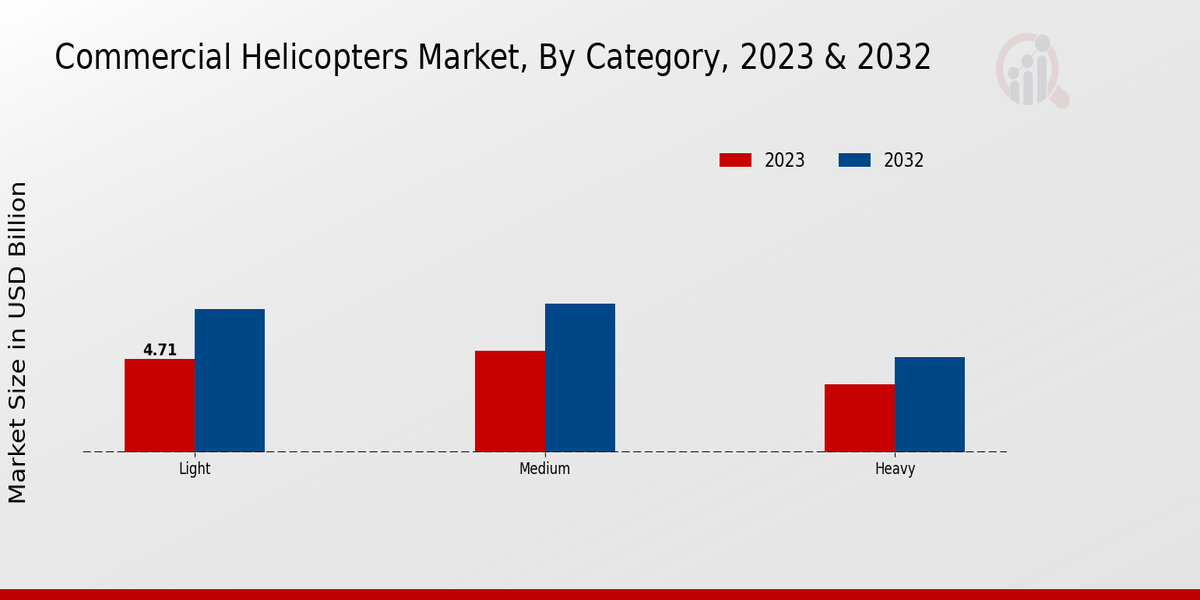 Commercial Helicopters Market, By Category, 2023 & 2032

2023
2032

Market Size in USD Billion

4.71

Light
Medium
Heavy