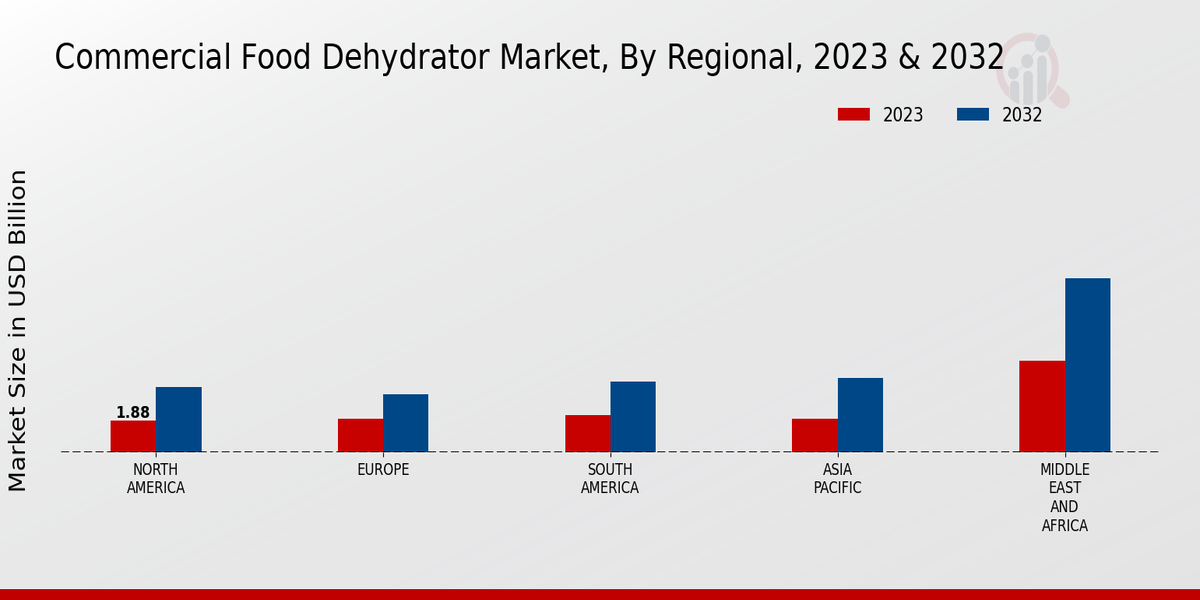 Commercial Food Dehydrator Market, By Regional, 2023 & 2032

2023 2032

Market Size in USD Billion

1.88

NORTH AMERICA

EUROPE

SOUTH AMERICA

ASIA PACIFIC

MIDDLE EAST AND AFRICA