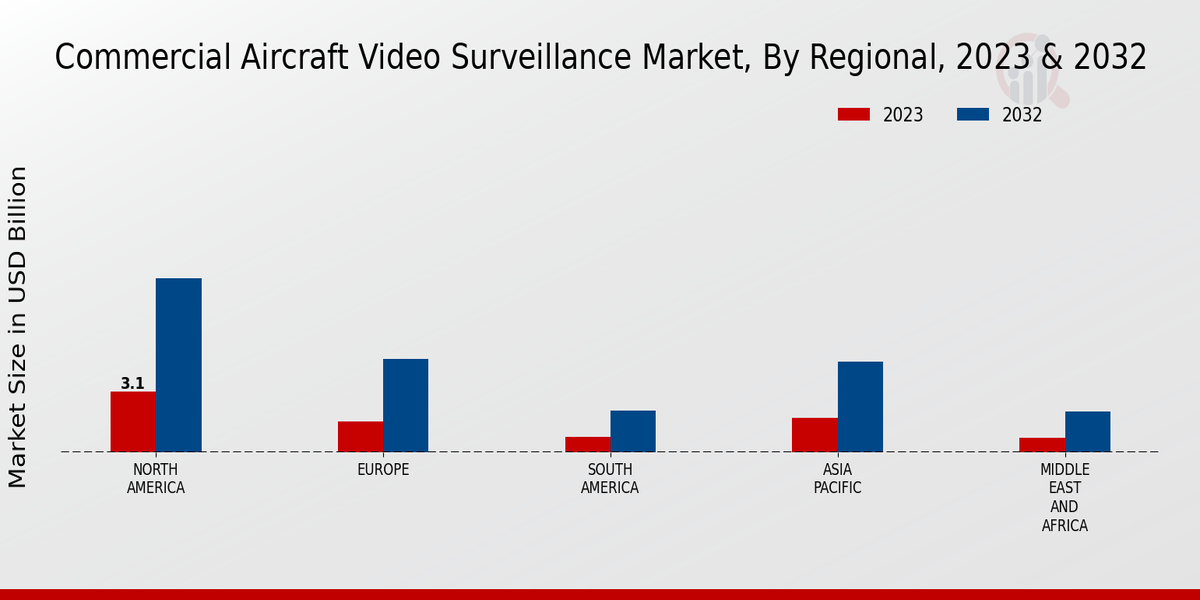 Commercial Aircraft Video Surveillance Market, By Regional, 2023 & 2032

2023 2032

Market Size in USD Billion

3.1

NORTH AMERICA

EUROPE

SOUTH AMERICA

ASIA PACIFIC

MIDDLE EAST AND AFRICA