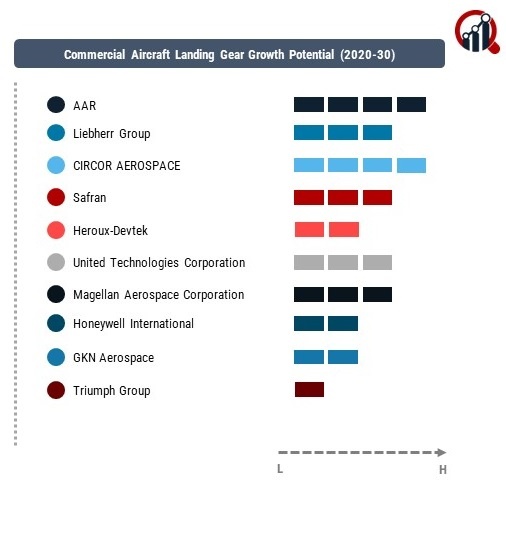 Commercial Aircraft Landing Gear Growth Potential (2020-30)

AAR
Liebherr Group
CIRCOR AEROSPACE
Safran
Heroux-Devtek
United Technologies Corporation
Magellan Aerospace Corporation
Honeywell International
GKN Aerospace
Triumph Group

L
H