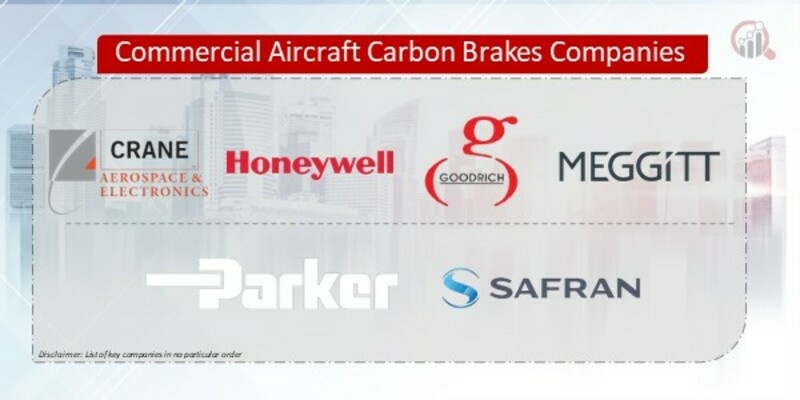 Commercial Aircraft Carbon Brakes Companies

CRANE
AEROSPACE & ELECTRONICS

Honeywell

g
GOODRICH

MEGGITT

Parker

SAFRAN

Disclaimer: List of key companies in no particular order