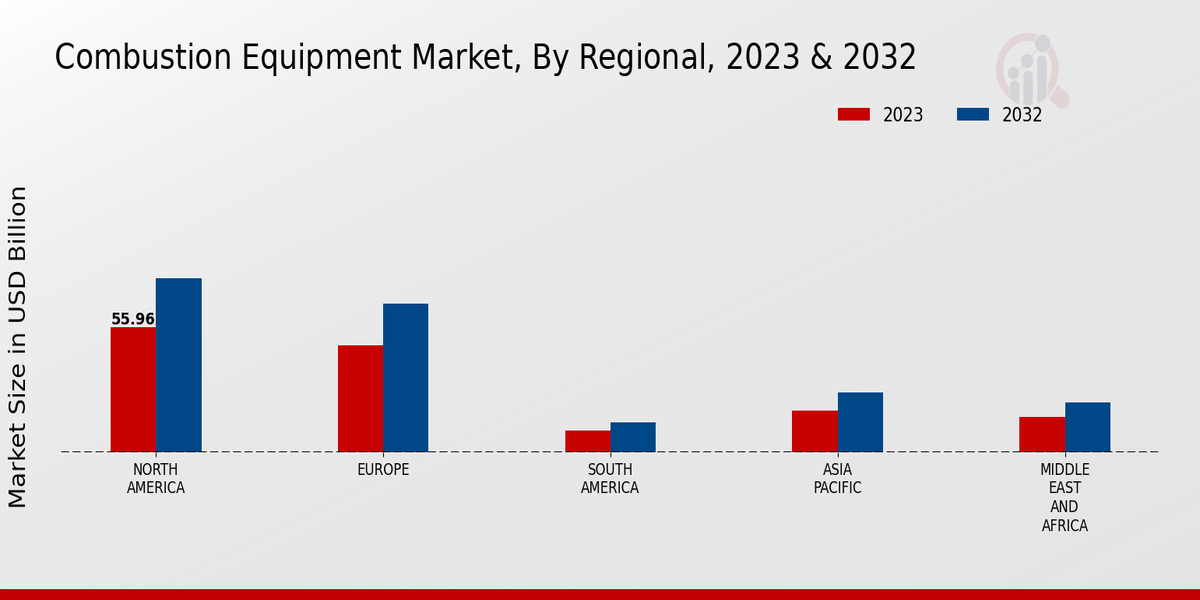 Combustion Equipment Market, By Regional, 2023 & 2032

2023
2032

Market Size in USD Billion

55.96

NORTH AMERICA
EUROPE
SOUTH AMERICA
ASIA PACIFIC
MIDDLE EAST AND AFRICA