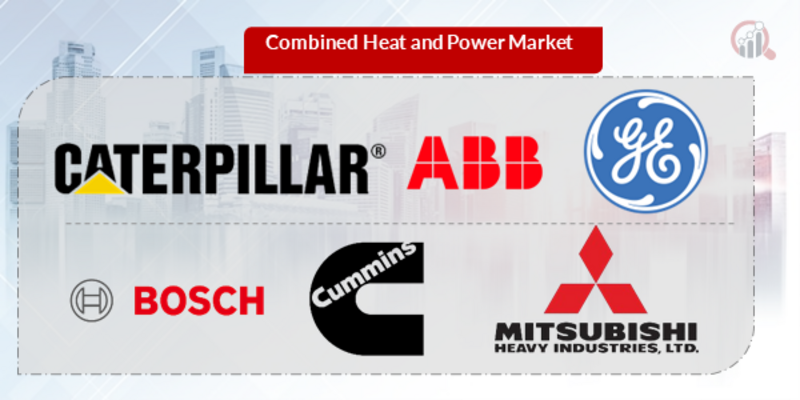 Combined Heat and Power Market

CATERPILLAR®

ABB

GE

BOSCH

Cummins

MITSUBISHI
HEAVY INDUSTRIES, LTD.